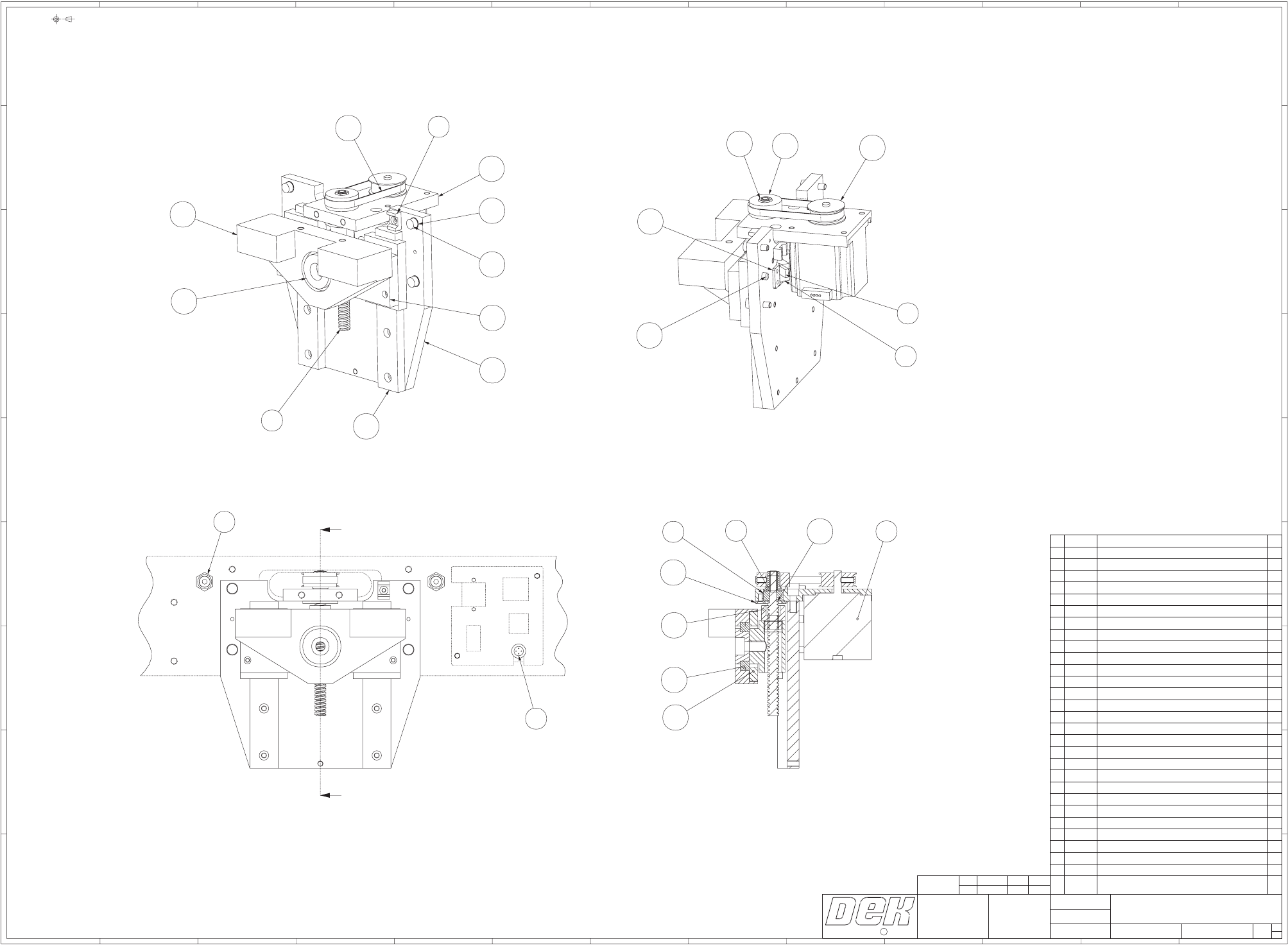 DEK