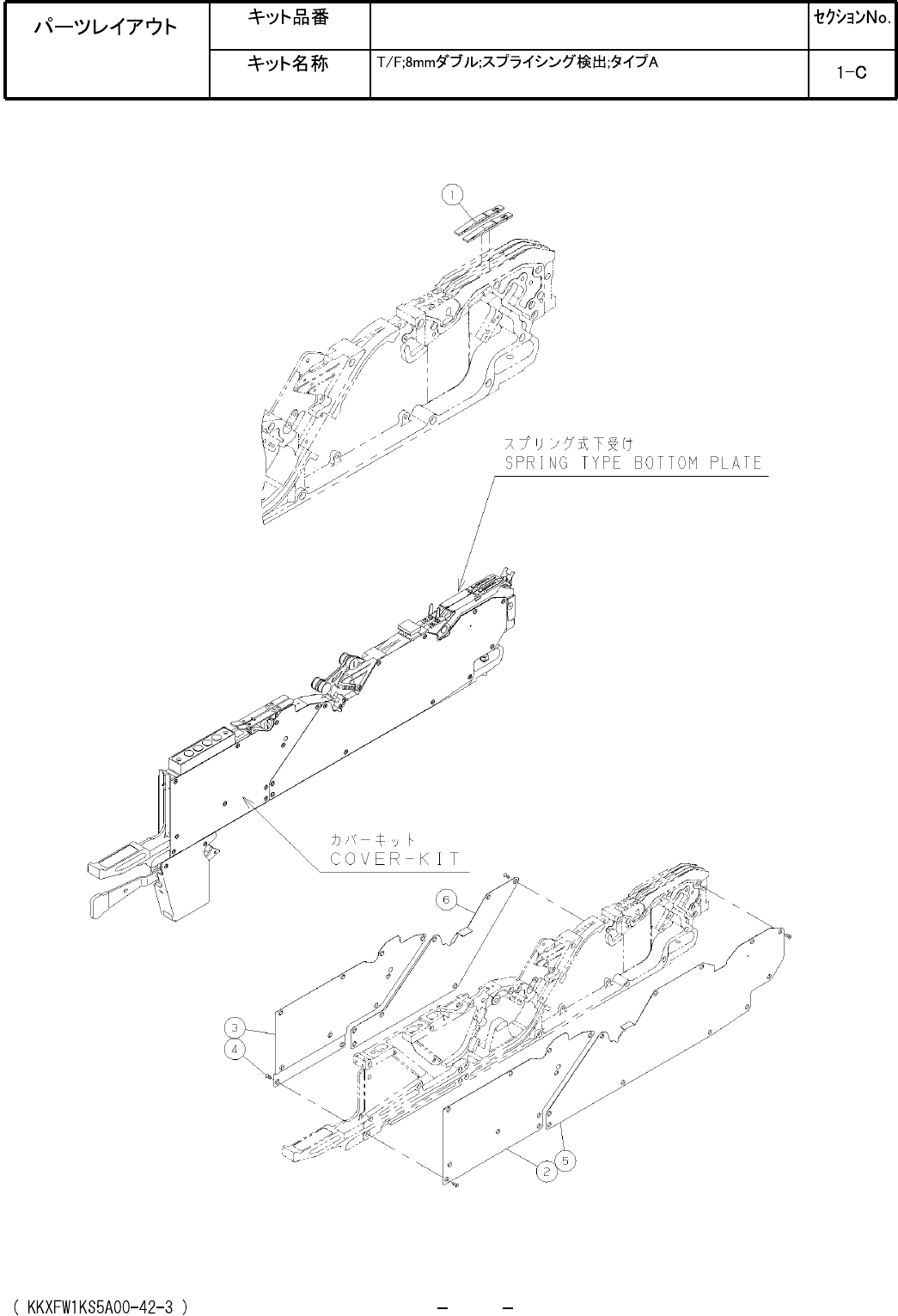 | パーツレイアウト | キット品番 | | セクションNo. |
|---|---|---|---|
| | キット名称 | T/F;8mmダブル;スプライシング検出;タイプA | 1-C |

1

スプリング式下受け
SPRING TYPE BOTTOM PLATE

カバーキット
COVER-KIT

6

3

4

2

5

( KKXFW1KS5A00-42-3 )

- -