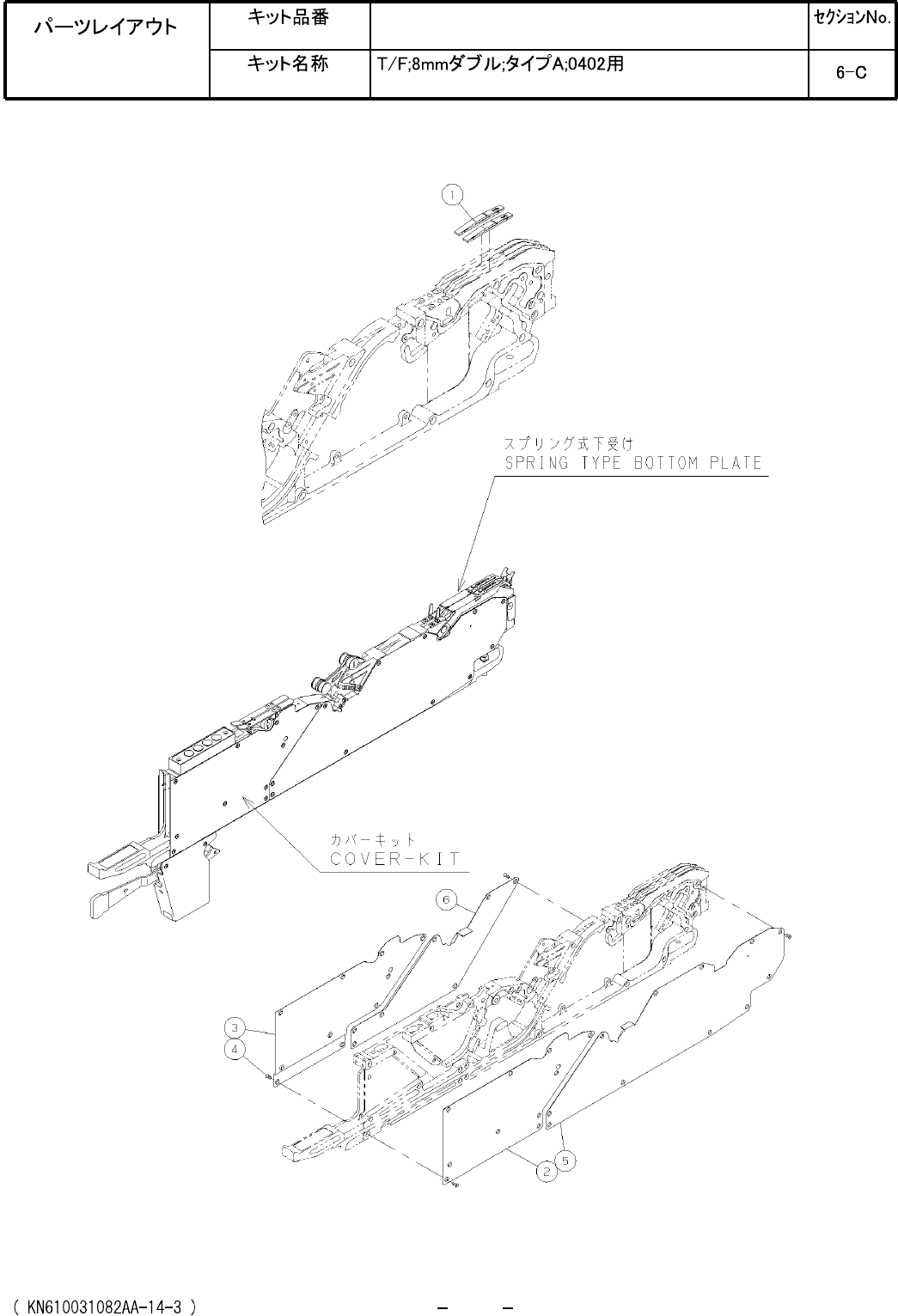 | パーツレイアウト | キット品番 | | セクションNo. |
|---|---|---|---|
| | キット名称 | T/F;8mmダブル;タイプA;0402用 | 6-C |

1

スプリング式下受け
SPRING TYPE BOTTOM PLATE

カバーキット
COVER-KIT

6

3

4

2

5

( KN610031082AA-14-3 )

- -