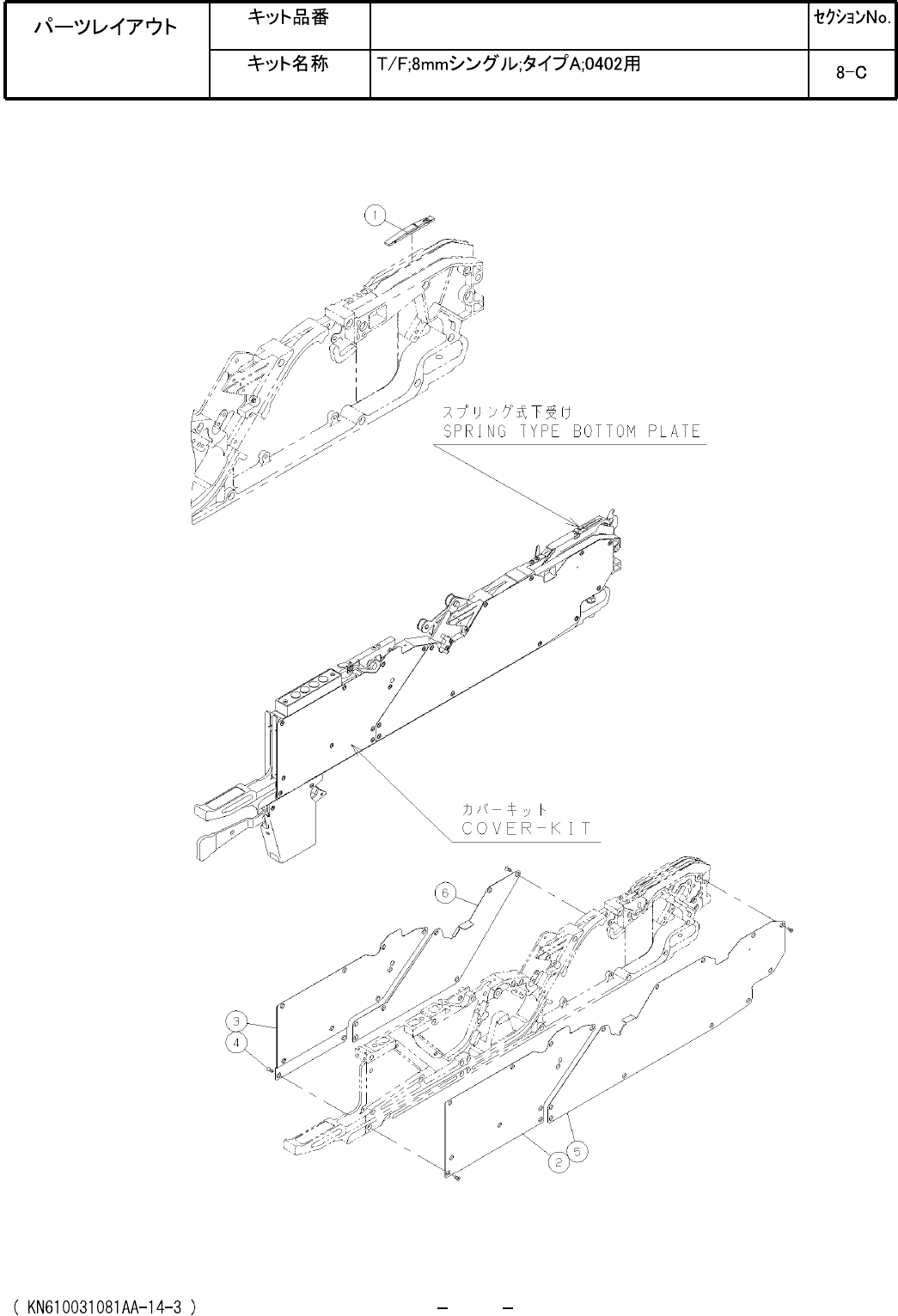 | パーツレイアウト | キット品番 | | セクションNo. |
|---|---|---|---|
| | キット名称 | T/F;8mmシングル;タイプA;0402用 | 8-C |

1

スプリング式下受け
SPRING TYPE BOTTOM PLATE

カバーキット
COVER-KIT

6

3

4

2

5

( KN610031081AA-14-3 )

- -