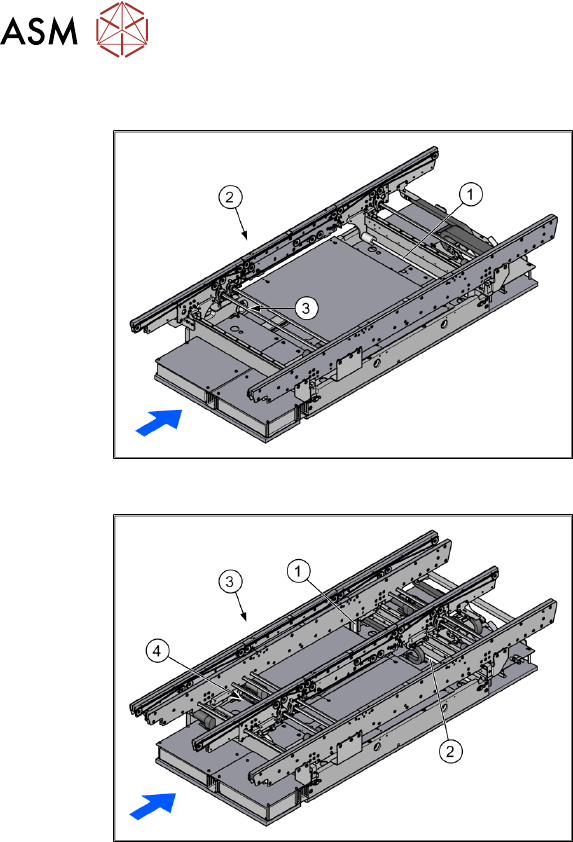 ASM

2
1
3

3
1
4
2