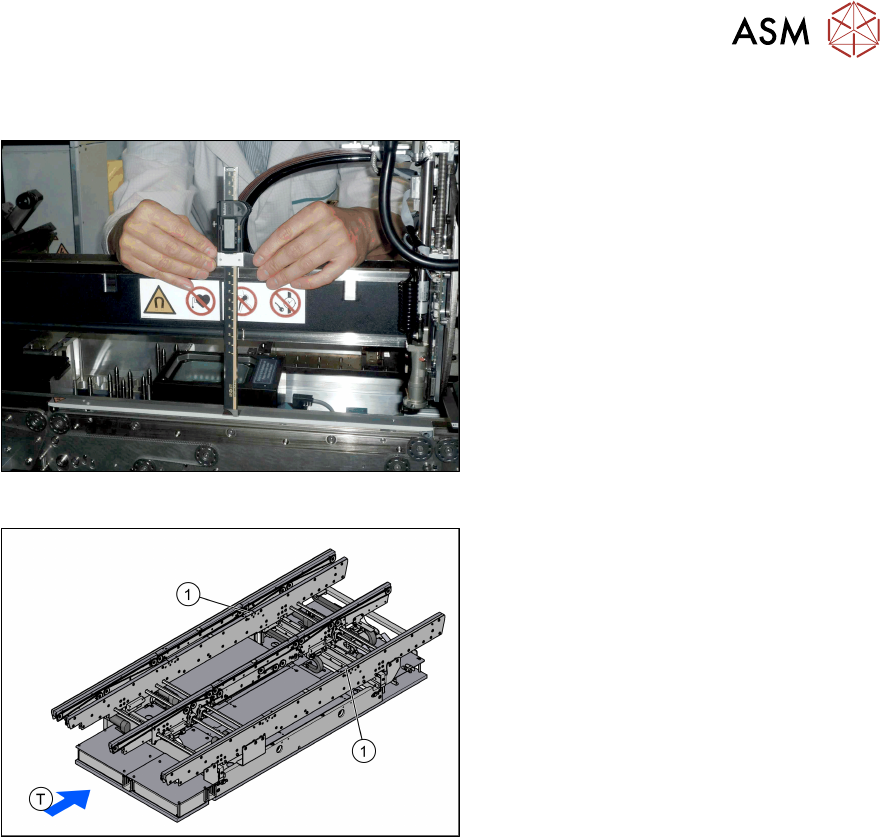 ASM

1

1

T