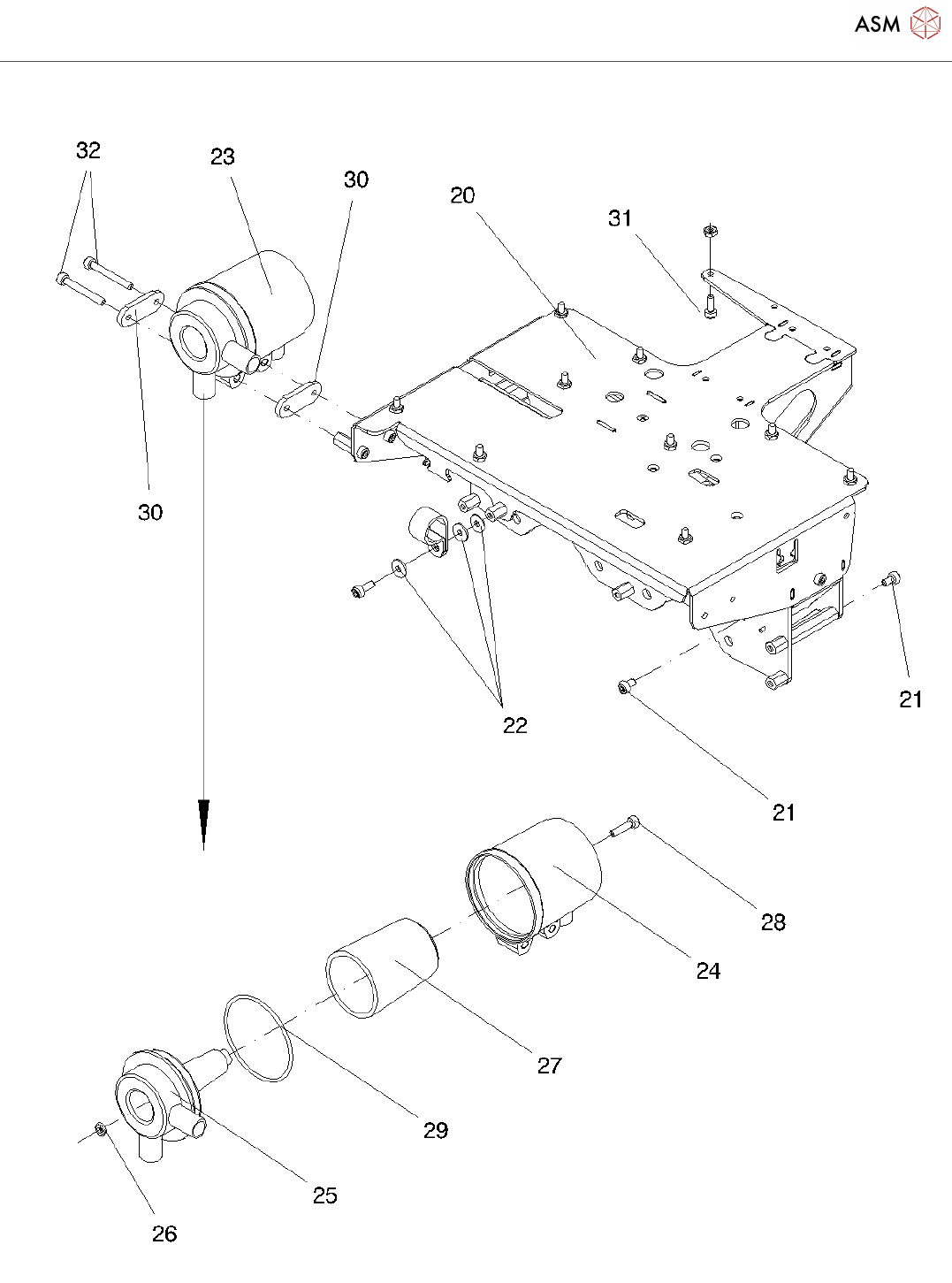 ASM

32
23
30
20
31
30
22
21
21
28
24
27
29
25
26