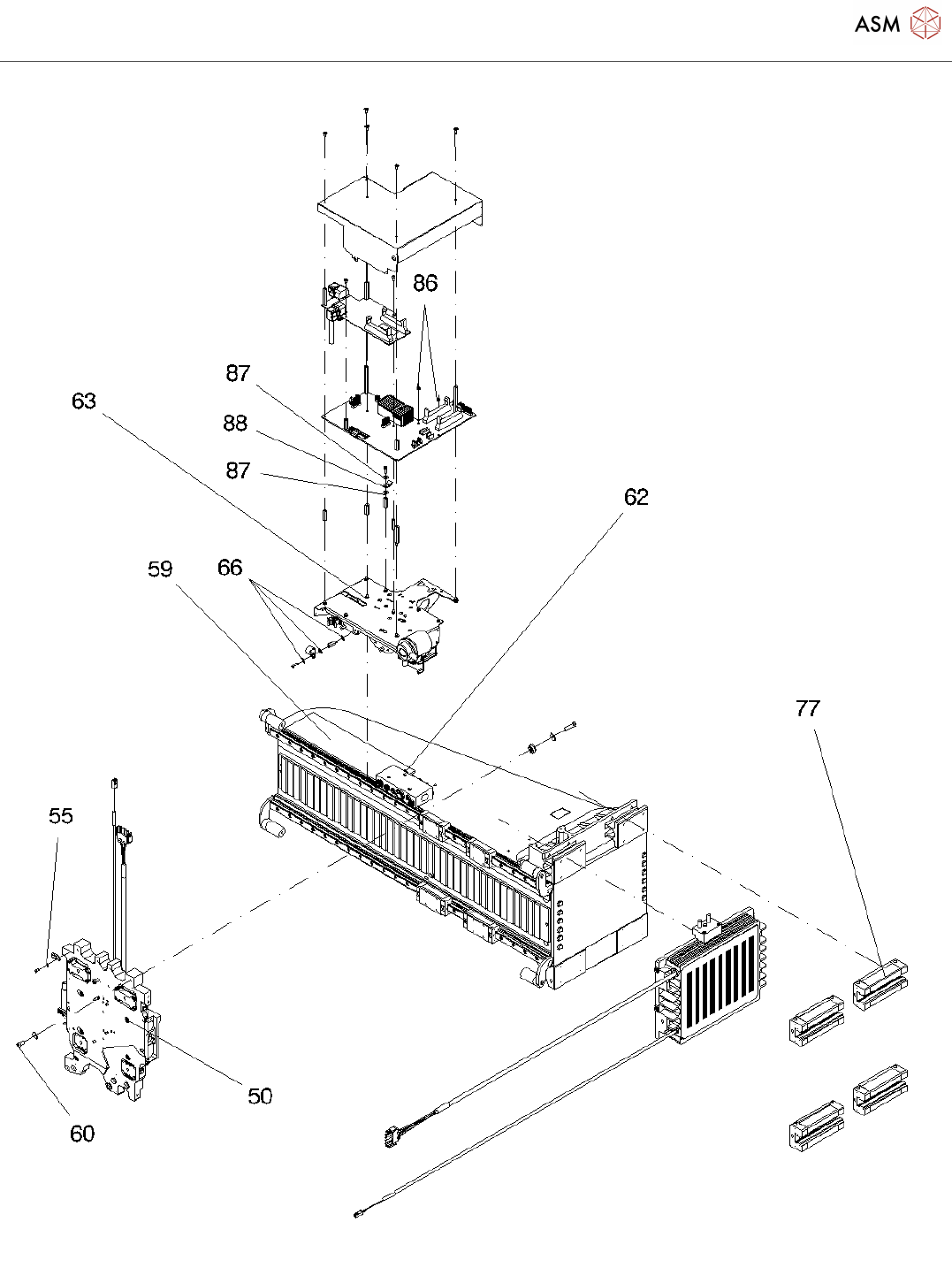 ASM

86
87
63
88
87
62
59
66
77
55
50
60