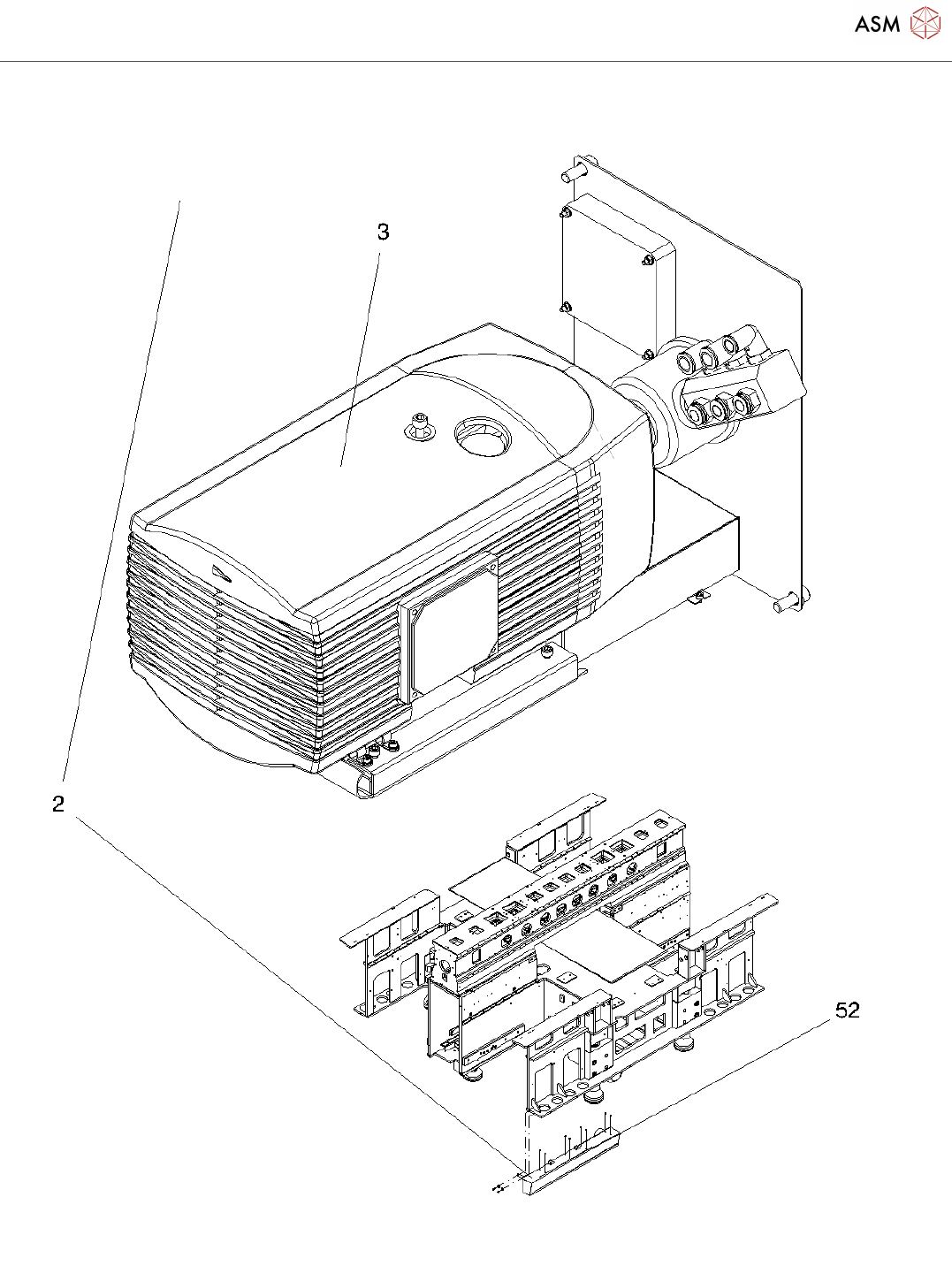 ASM

3

2

52