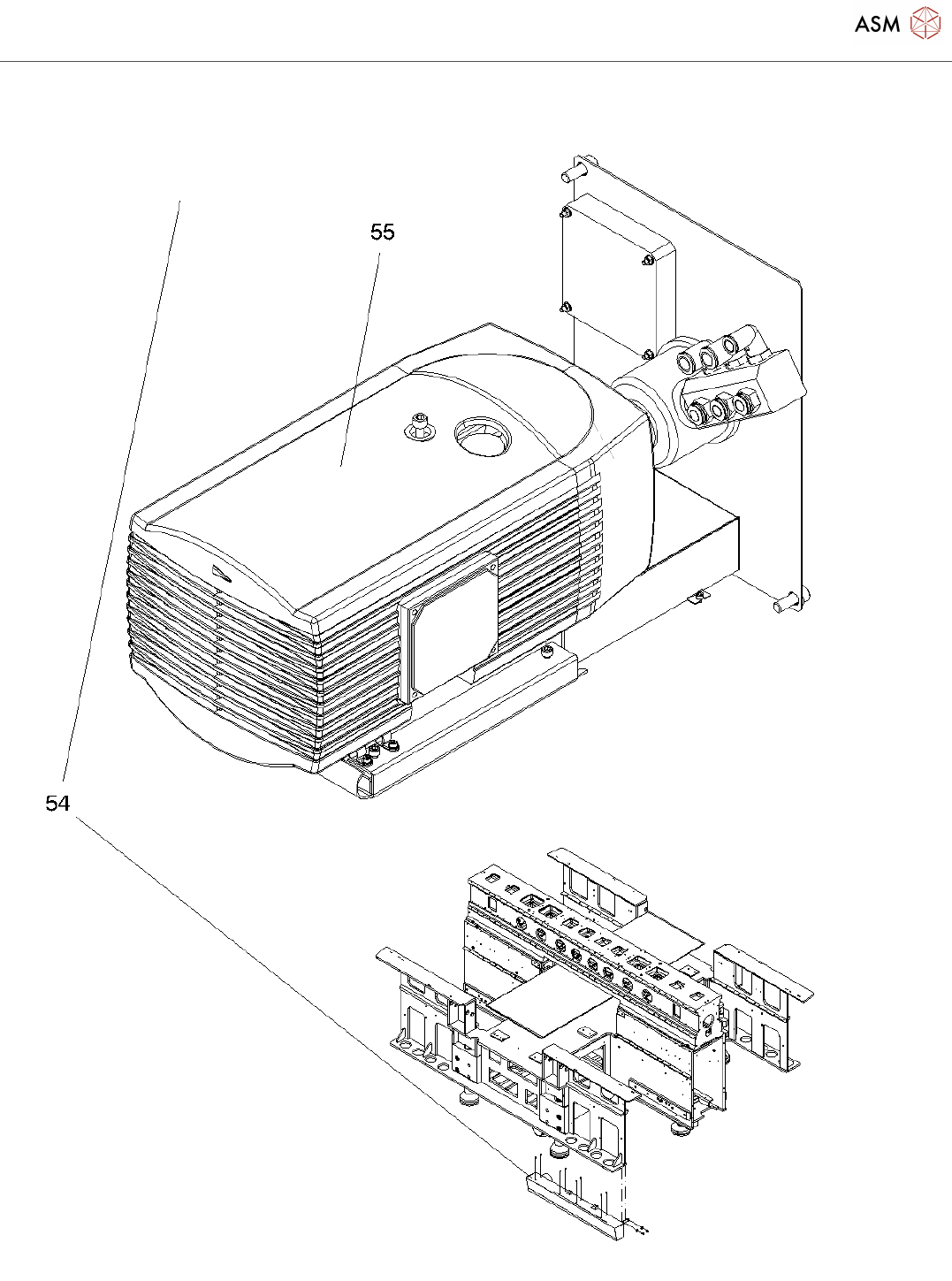 ASM

55

54