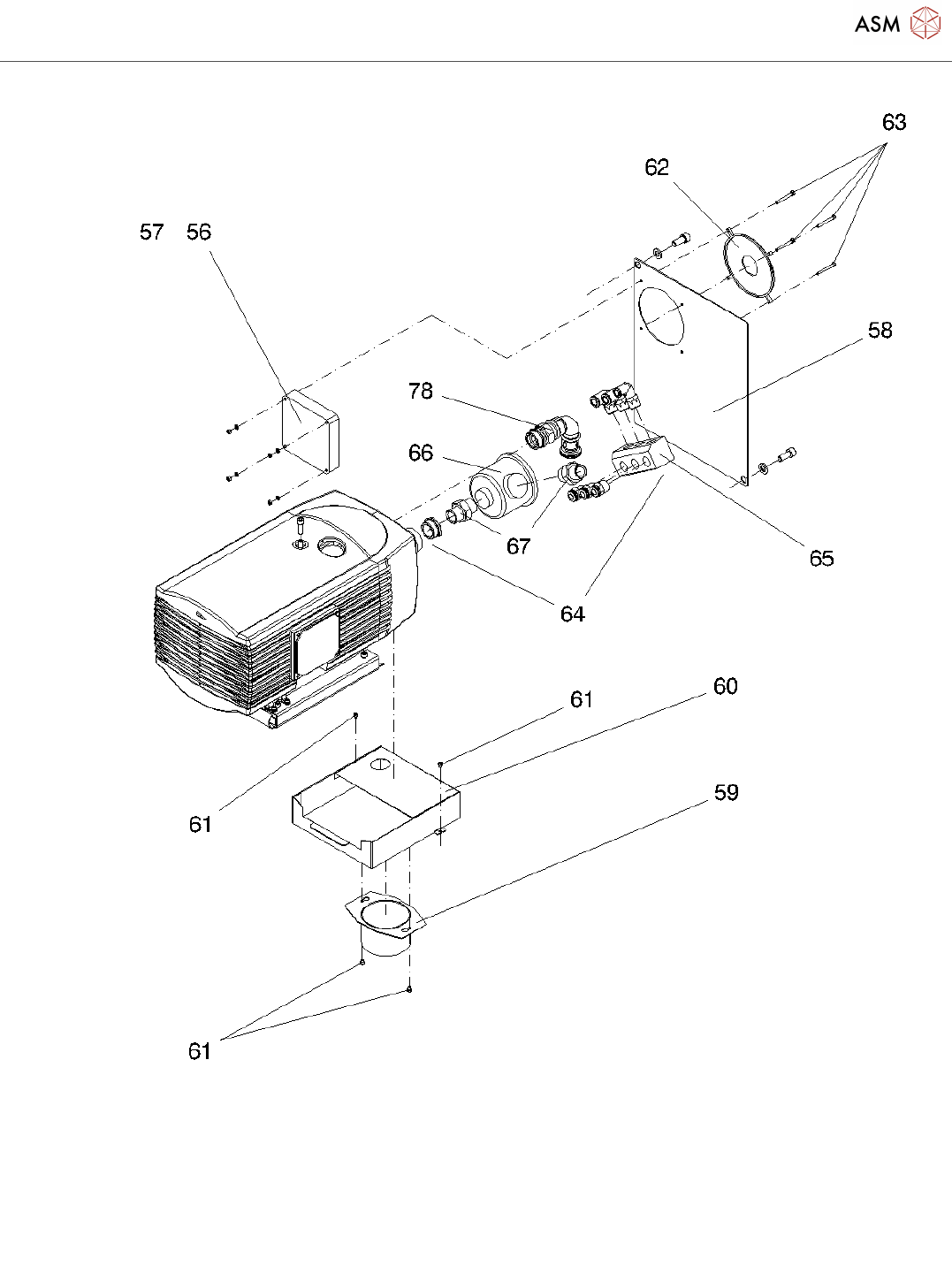 ASM

63

62

57 56

58

78

66

67

65

64

61

60

61

59

61