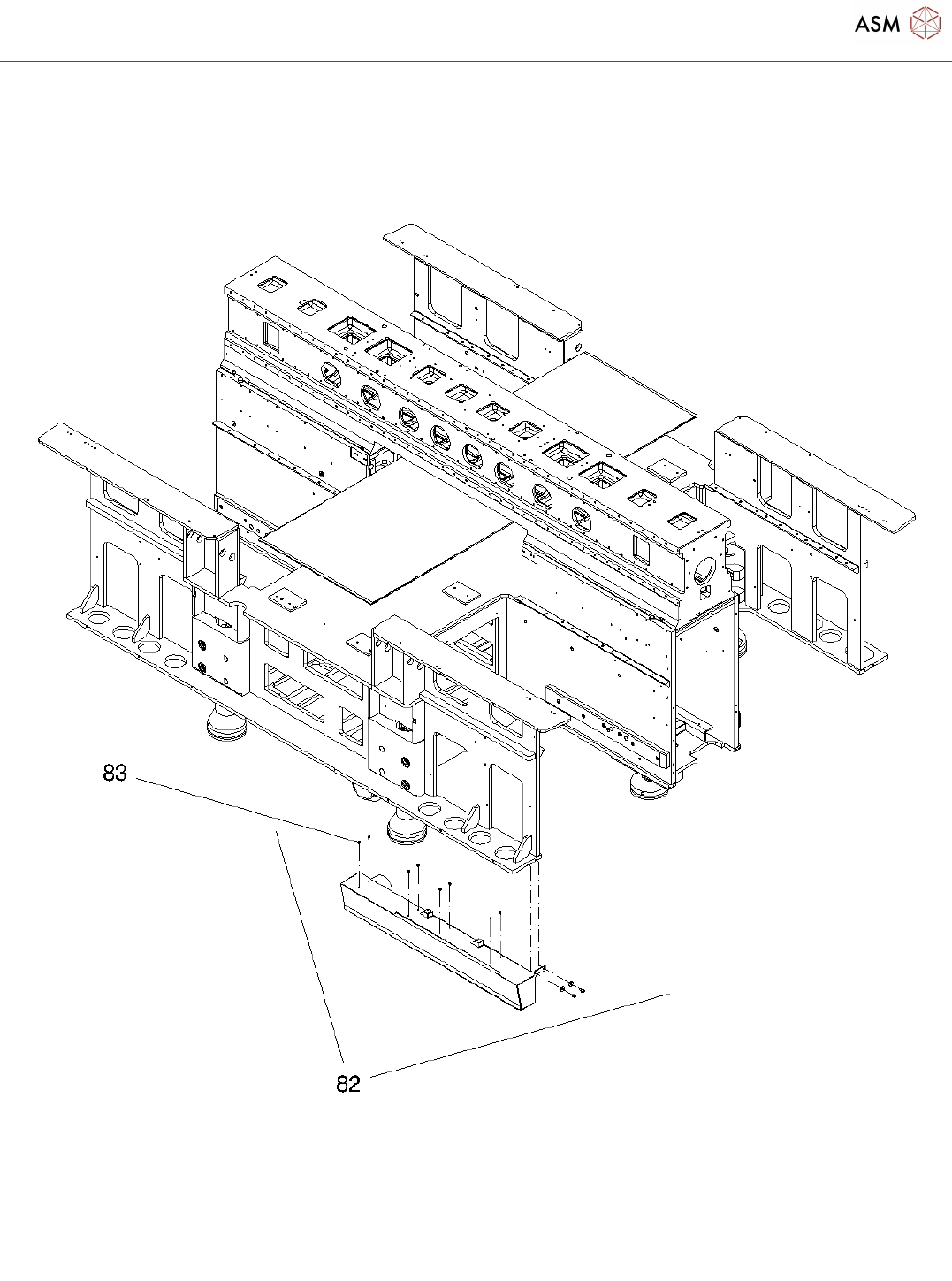 ASM

83

82