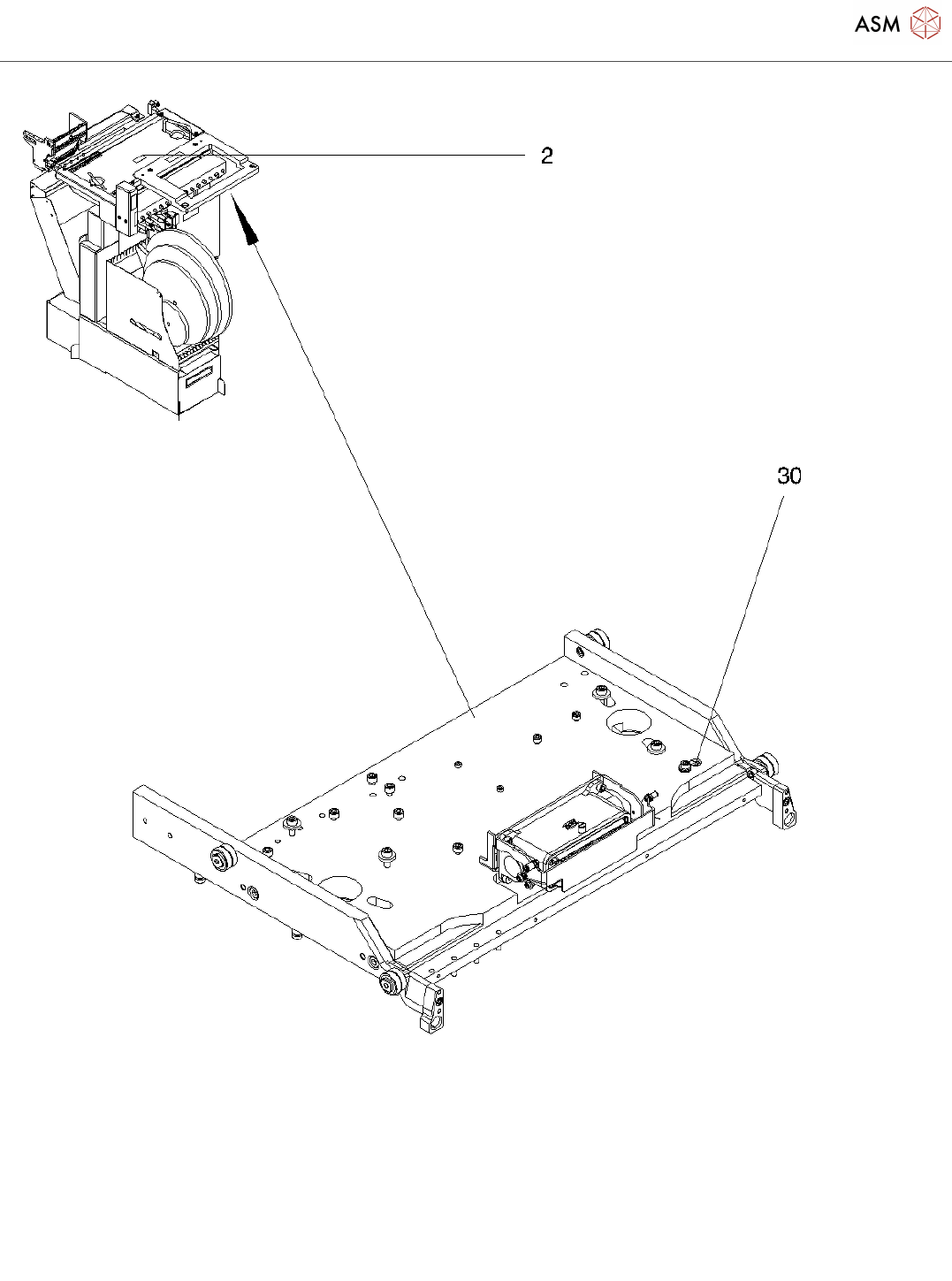 ASM

2

30