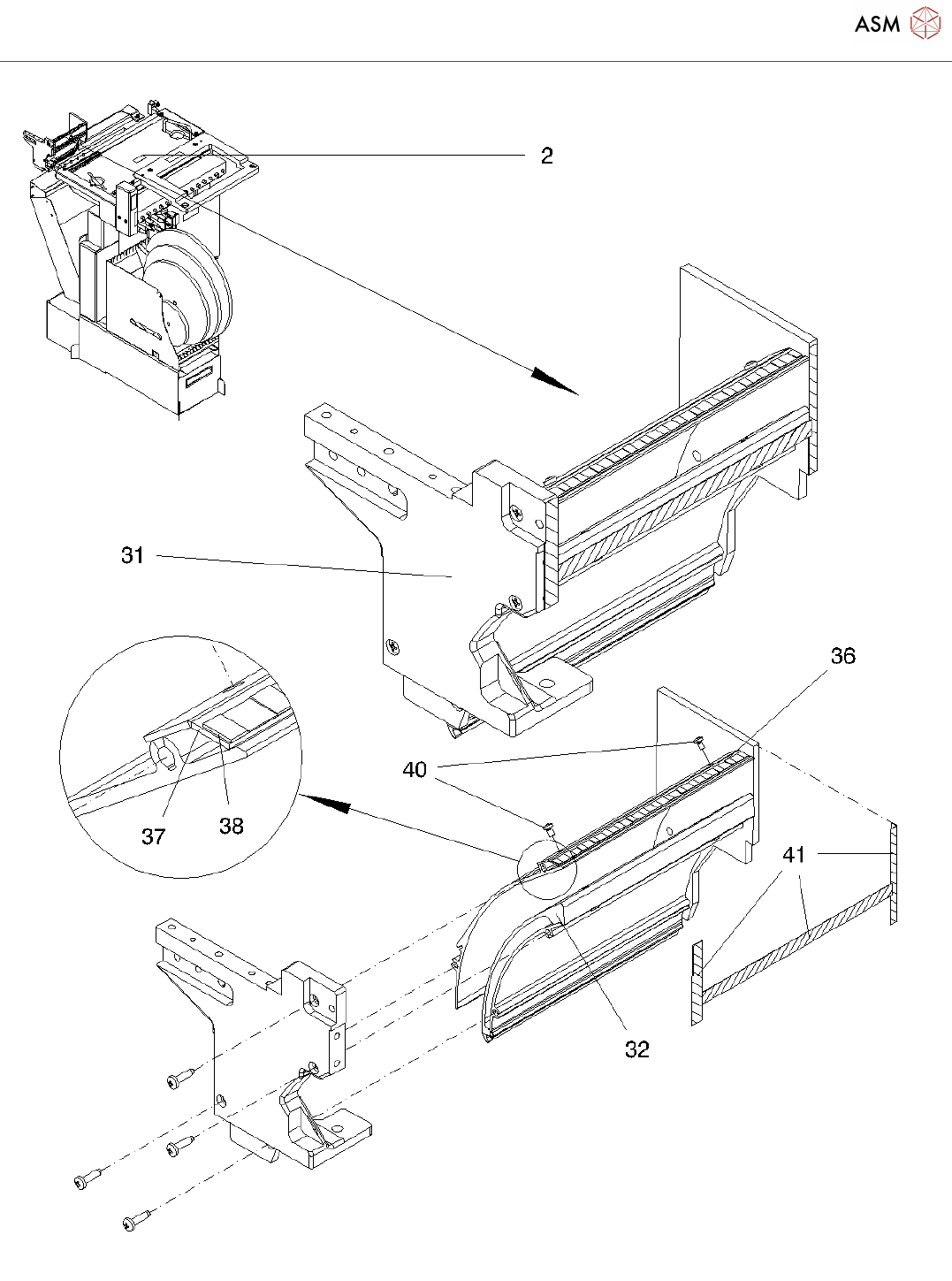 ASM

2

31

36

40

37

38

41

32