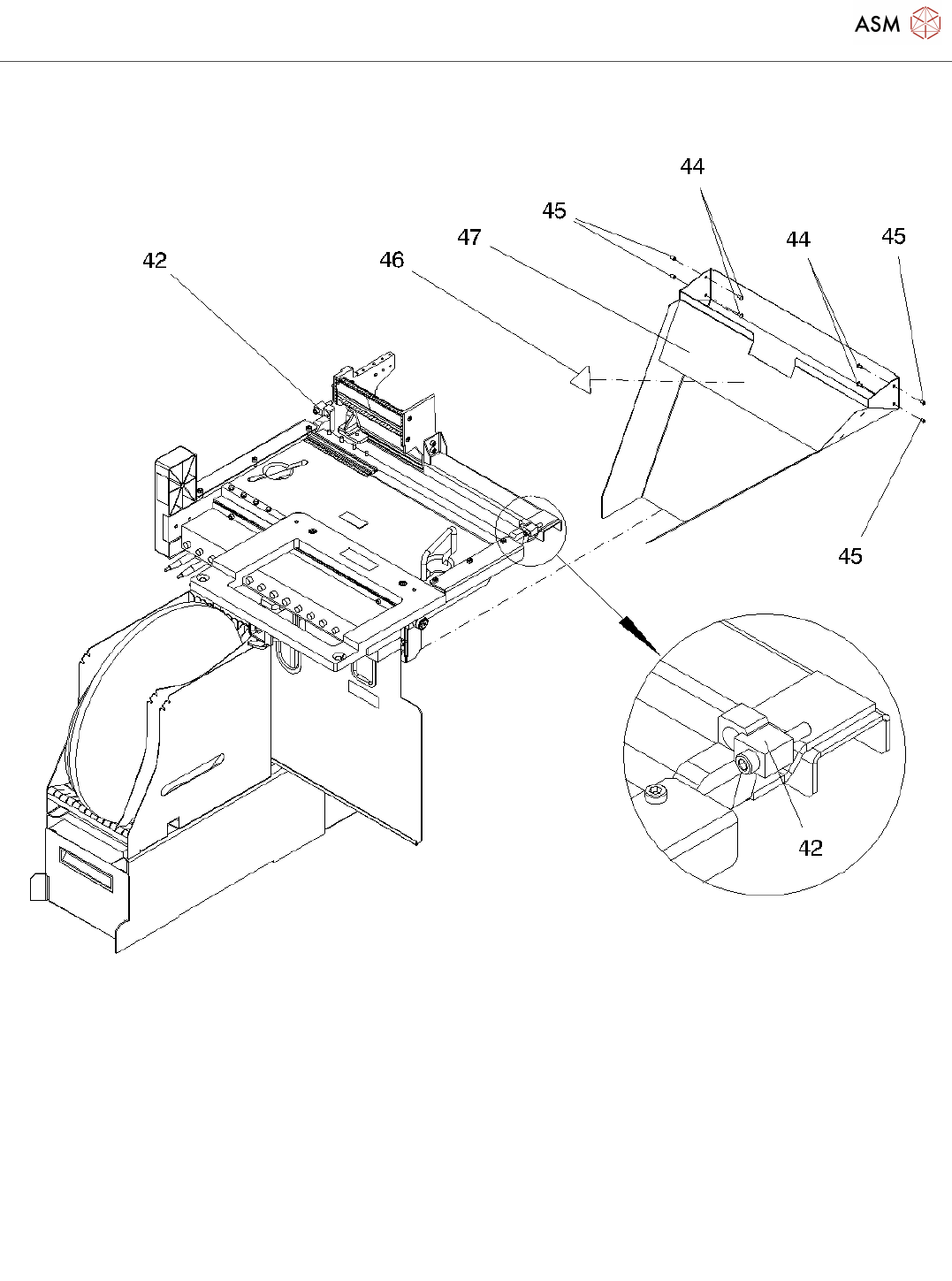 ASM

44
45
47
44
45
42
46
45
42