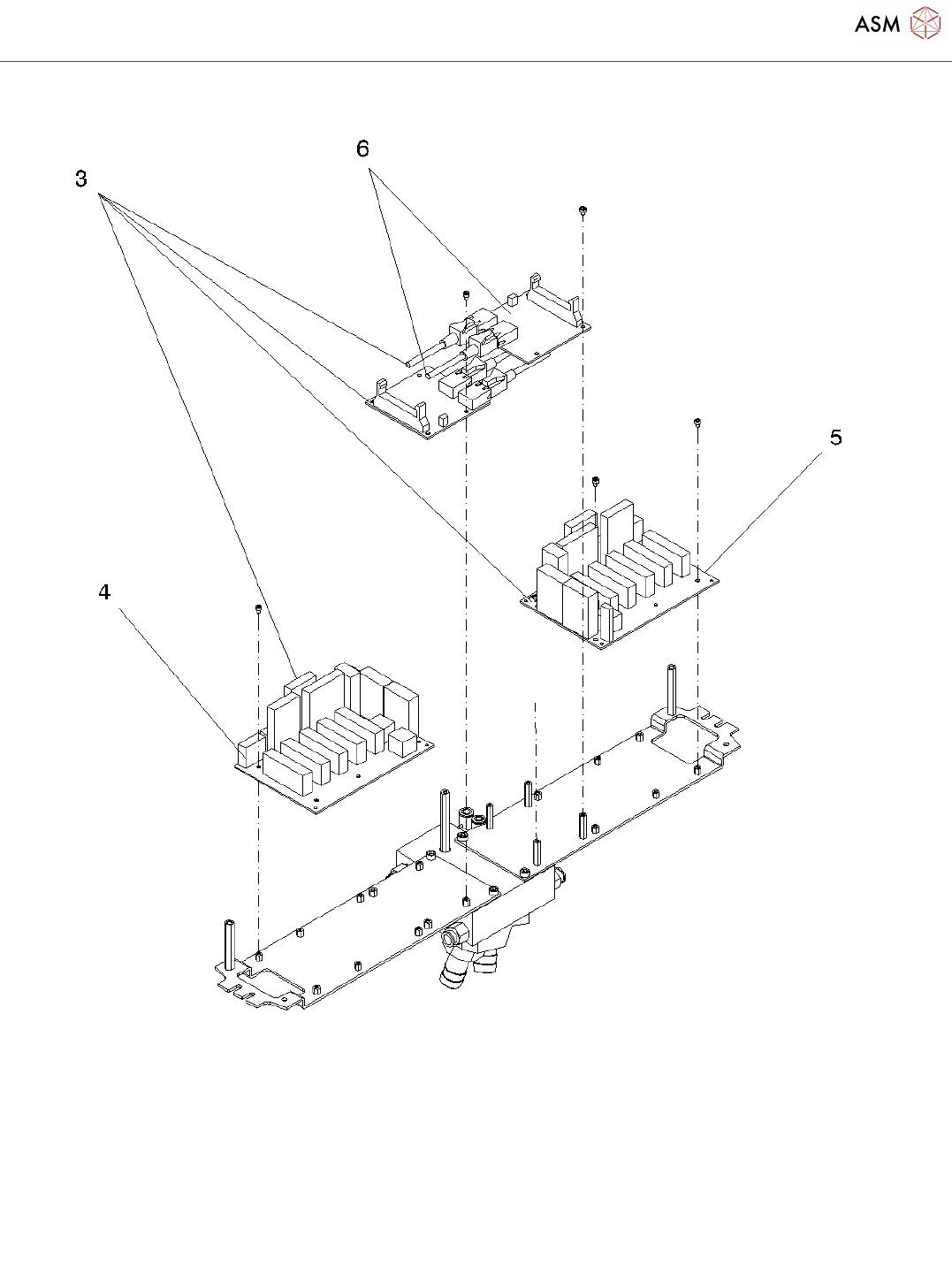 ASM

6
3
5
4