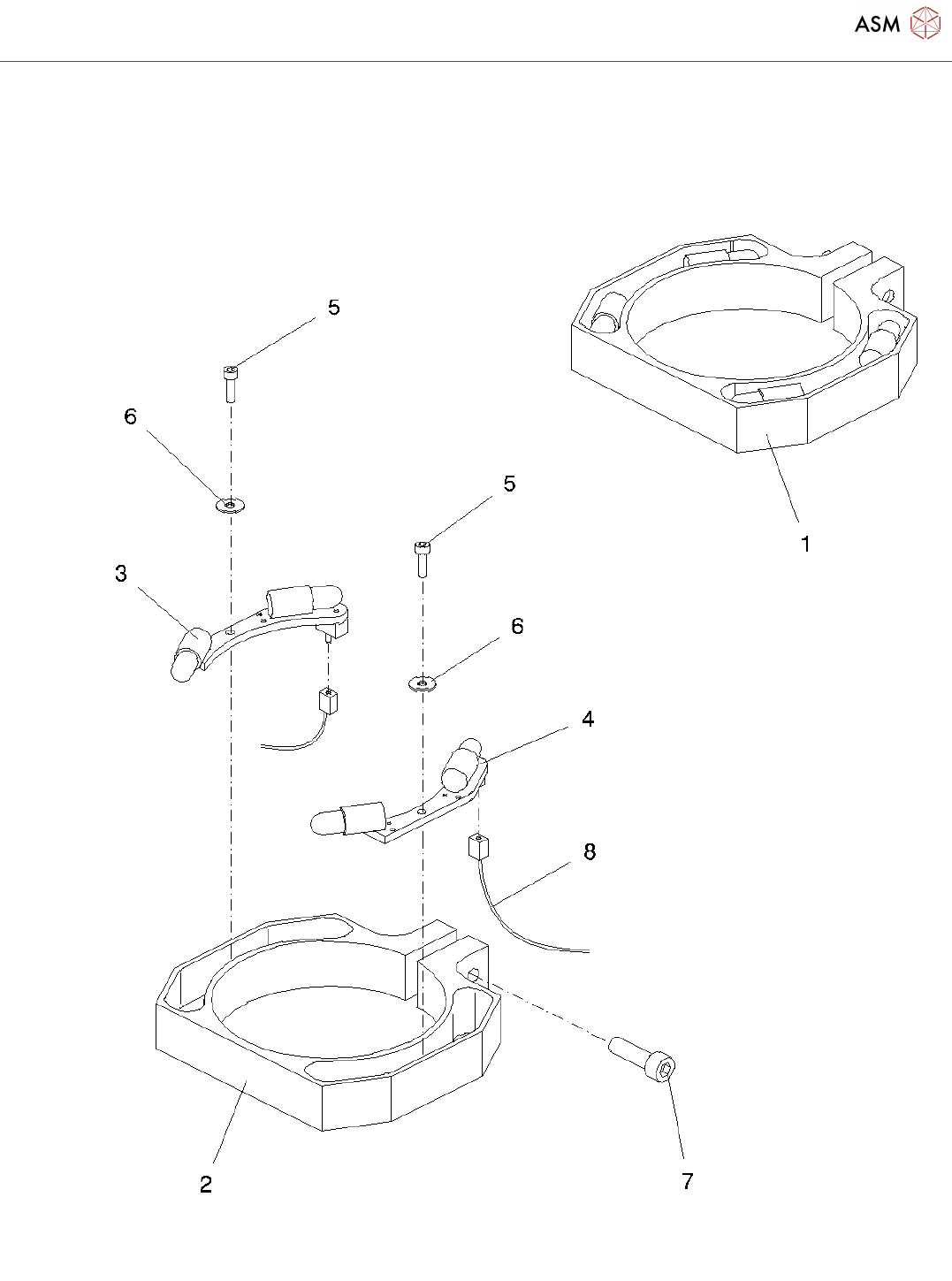 ASM

5

6

5

1

3

6

4

8

2

7