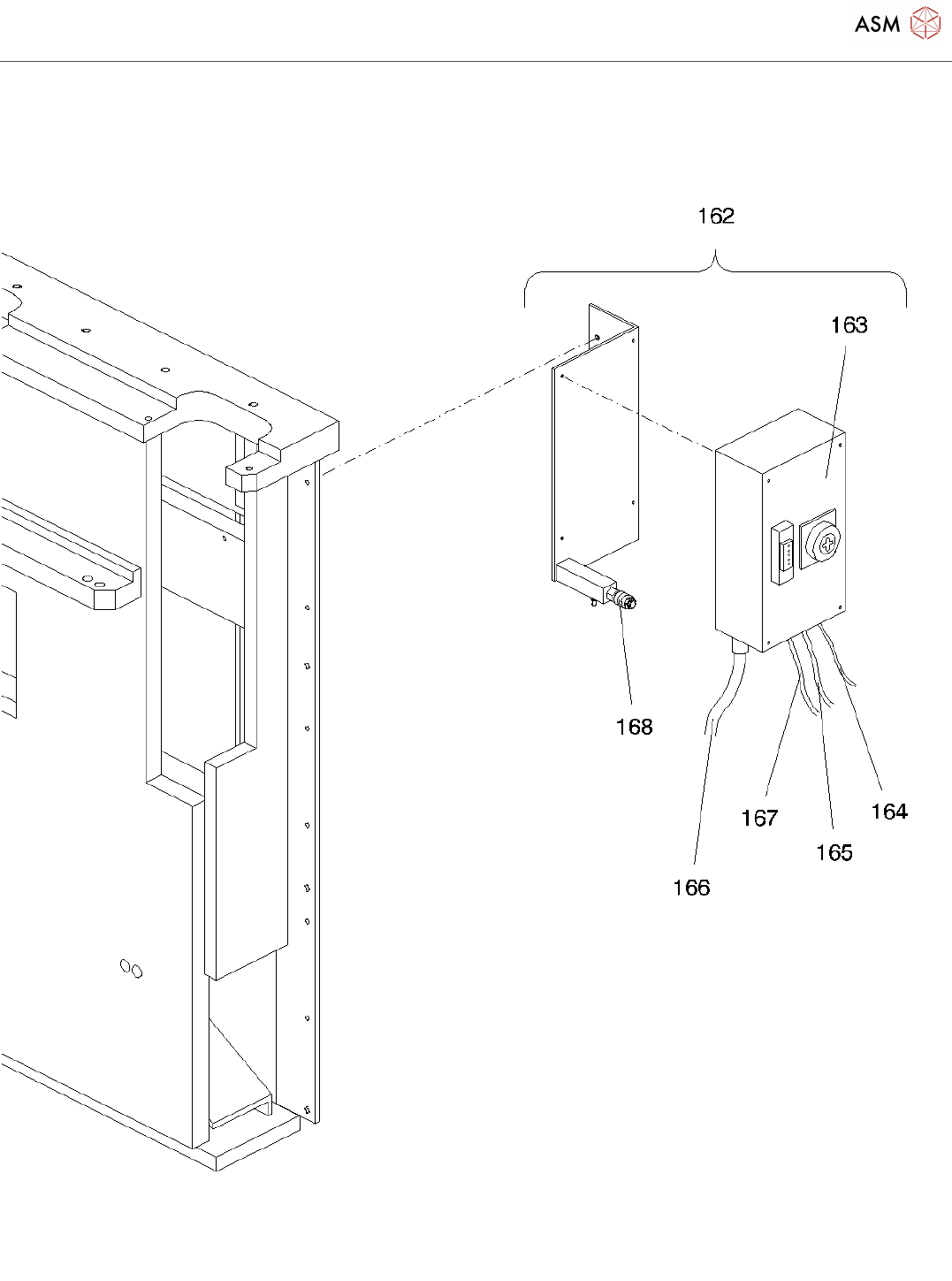 ASM

162

163

168

167

164

165

166