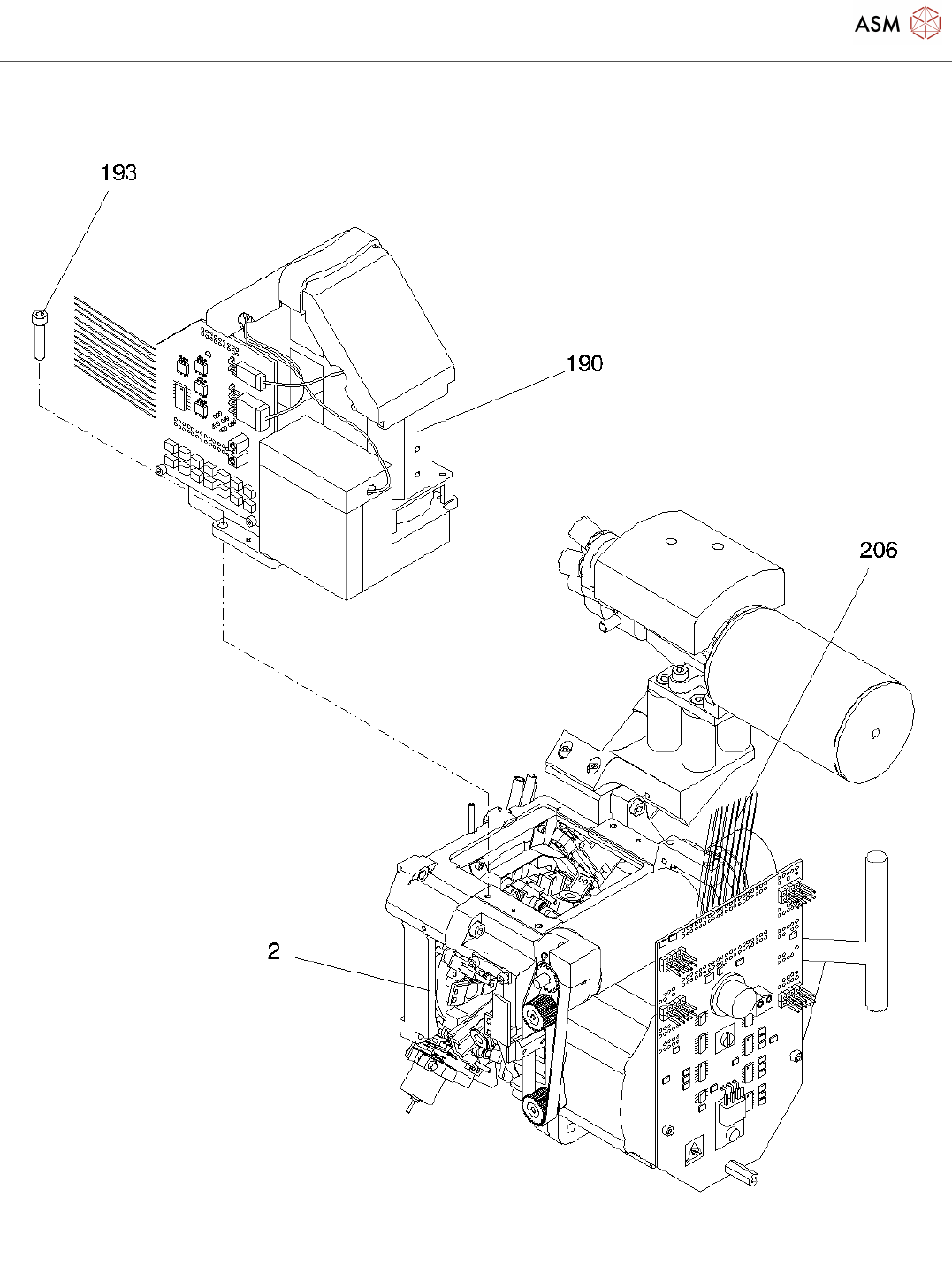 ASM

193

190

206

2