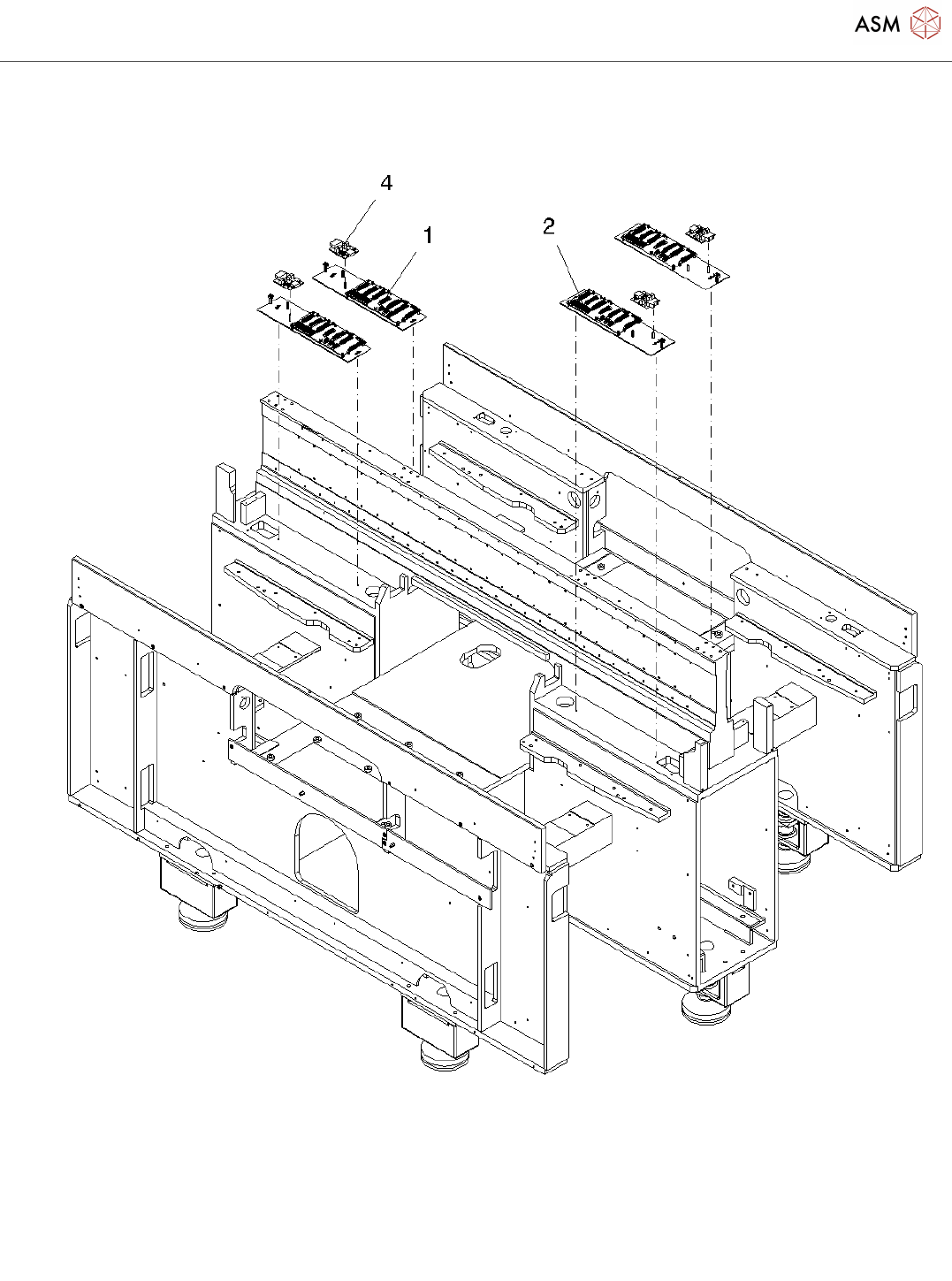 ASM

4

1

2