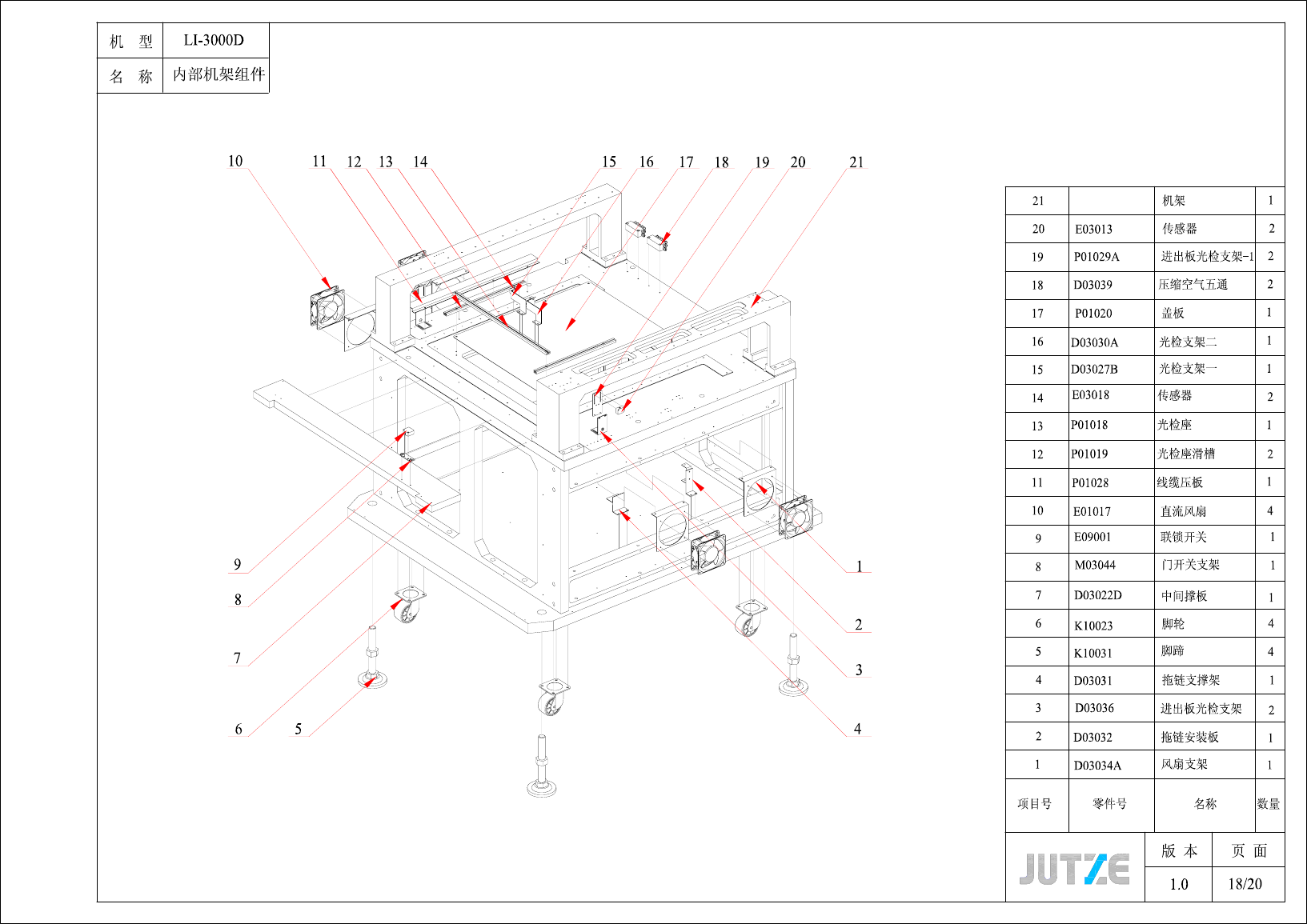 | 机 型 | LI-3000D |
|---|---|
| 名 称 | 内部机架组件 |

10 11 12 13 14 15 16 17 18 19 20 21

9 8 7 6 5 1 2 3 4

| 21 | | 机架 | 1 |
|---|---|---|---|
| 20 | E03013 | 传感器 | 2 |
| 19 | P01029A | 进出板光检支架-1 | 2 |
| 18 | D03039 | 压缩空气五通 | 2 |
| 17 | P01020 | 盖板 | 1 |
| 16 | D03030A | 光检支架二 | 1 |
| 15 | D03027B | 光检支架一 | 1 |
| 14 | E03018 | 传感器 | 2 |
| 13 | P01018 | 光检座 | 1 |
| 12 | P01019 | 光检座滑槽 | 2 |
| 11 | P01028 | 线缆压板 | 1 |
| 10 | E01017 | 直流风扇 | 4 |
| 9 | E09001 | 联锁开关 | 1 |
| 8 | M03044 | 门开关支架 | 1 |
| 7 | D03022D | 中间撑板 | 1 |
| 6 | K10023 | 脚轮 | 4 |
| 5 | K10031 | 脚蹄 | 4 |
| 4 | D03031 | 拖链支撑架 | 1 |
| 3 | D03036 | 进出板光检支架 | 2 |
| 2 | D03032 | 拖链安装板 | 1 |
| 1 | D03034A | 风扇支架 | 1 |
| 项目号 | 零件号 | 名称 | 数量 |

JUTZE

| 版 本 | 页 面 |
|---|---|
| 1.0 | 18/20 |