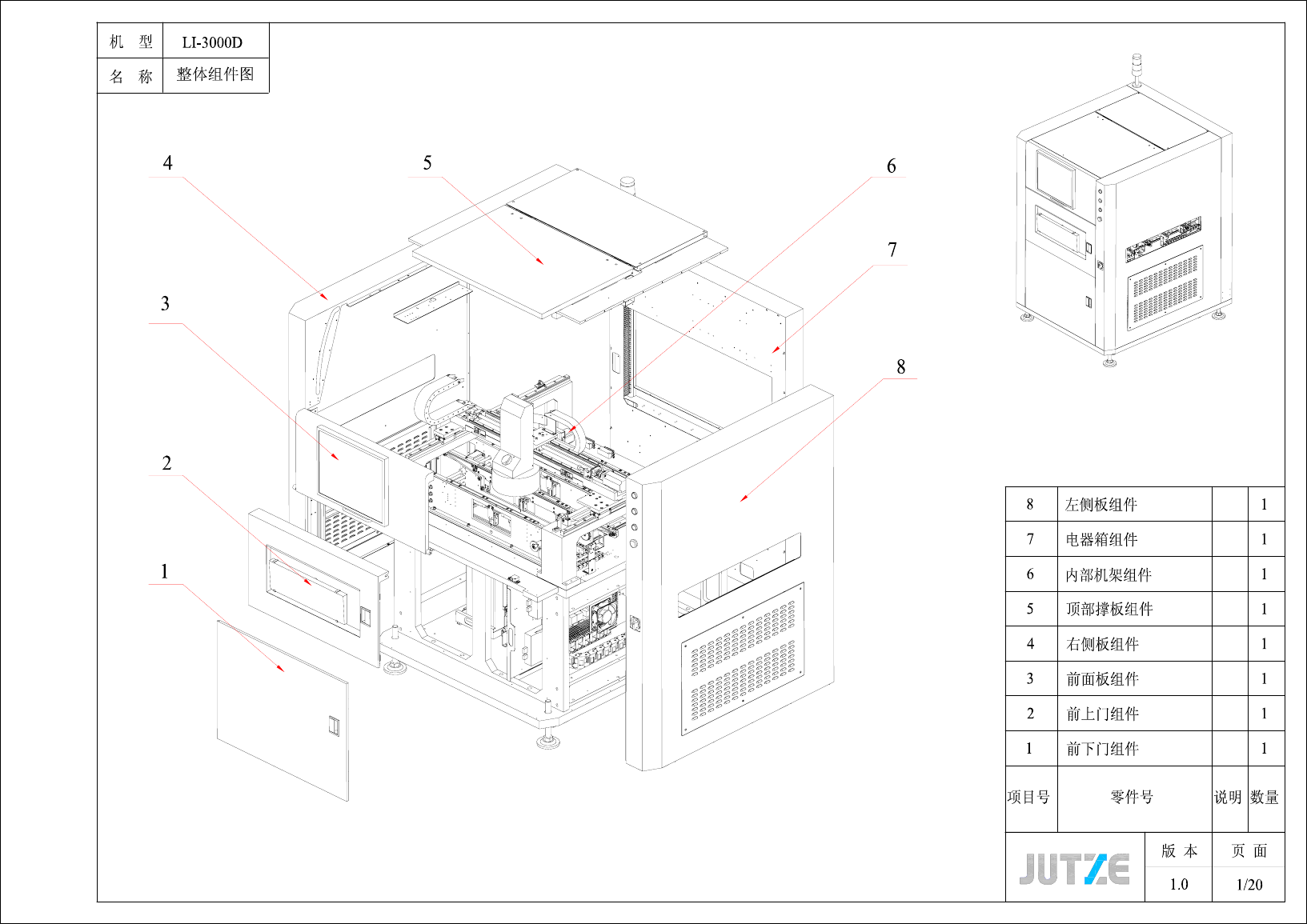 | 机 型 | LI-3000D |
|---|---|
| 名 称 | 整体组件图 |

4

5

6

7

3

8

2

1

| 8 | 左侧板组件 | | 1 |
|---|---|---|---|
| 7 | 电器箱组件 | | 1 |
| 6 | 内部机架组件 | | 1 |
| 5 | 顶部撑板组件 | | 1 |
| 4 | 右侧板组件 | | 1 |
| 3 | 前面板组件 | | 1 |
| 2 | 前上门组件 | | 1 |
| 1 | 前下门组件 | | 1 |
| 项目号 | 零件号 | 说明 | 数量 |

JUTZE

| 版 本 | 页 面 |
|---|---|
| 1.0 | 1/20 |