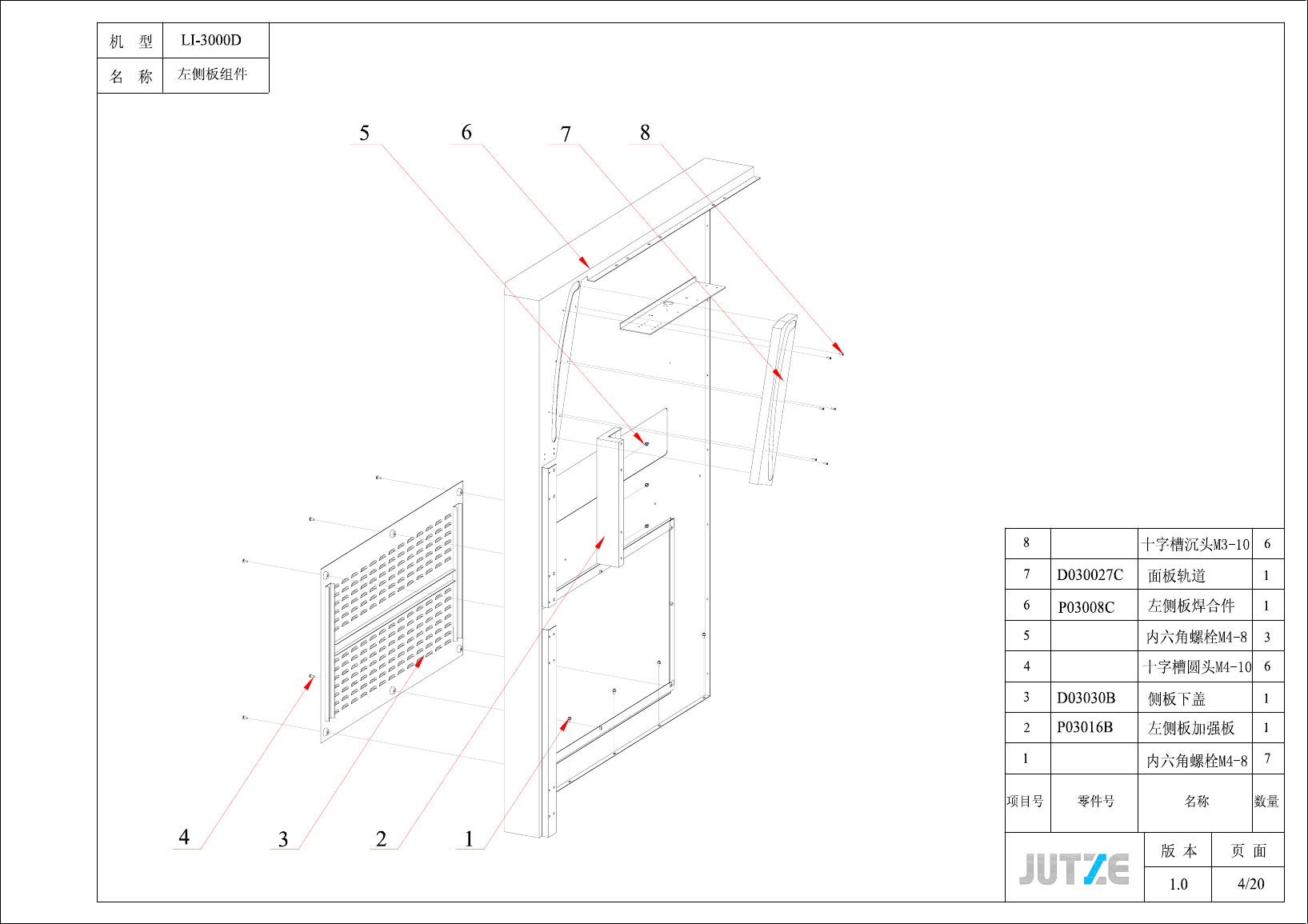 | 机 型 | LI-3000D |
|---|---|
| 名 称 | 左侧板组件 |

5 6 7 8

4 3 2 1

| 8 | | 十字槽沉头M3-10 | 6 |
|---|---|---|---|
| 7 | D030027C | 面板轨道 | 1 |
| 6 | P03008C | 左侧板焊合件 | 1 |
| 5 | | 内六角螺栓M4-8 | 3 |
| 4 | | 十字槽圆头M4-10 | 6 |
| 3 | D03030B | 侧板下盖 | 1 |
| 2 | P03016B | 左侧板加强板 | 1 |
| 1 | | 内六角螺栓M4-8 | 7 |
| 项目号 | 零件号 | 名称 | 数量 |

JUTZE

| 版 本 | 页 面 |
|---|---|
| 1.0 | 4/20 |