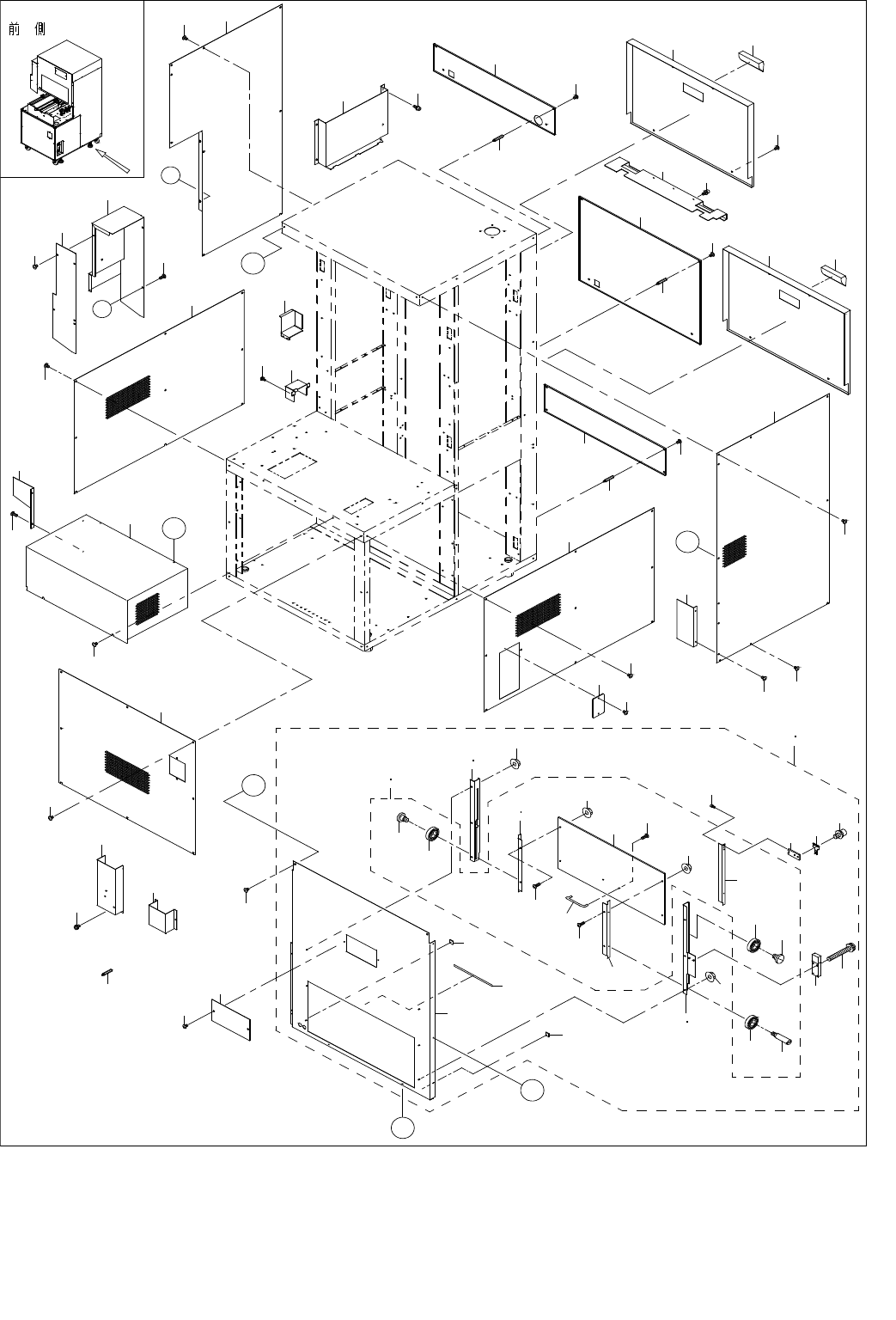 前 側