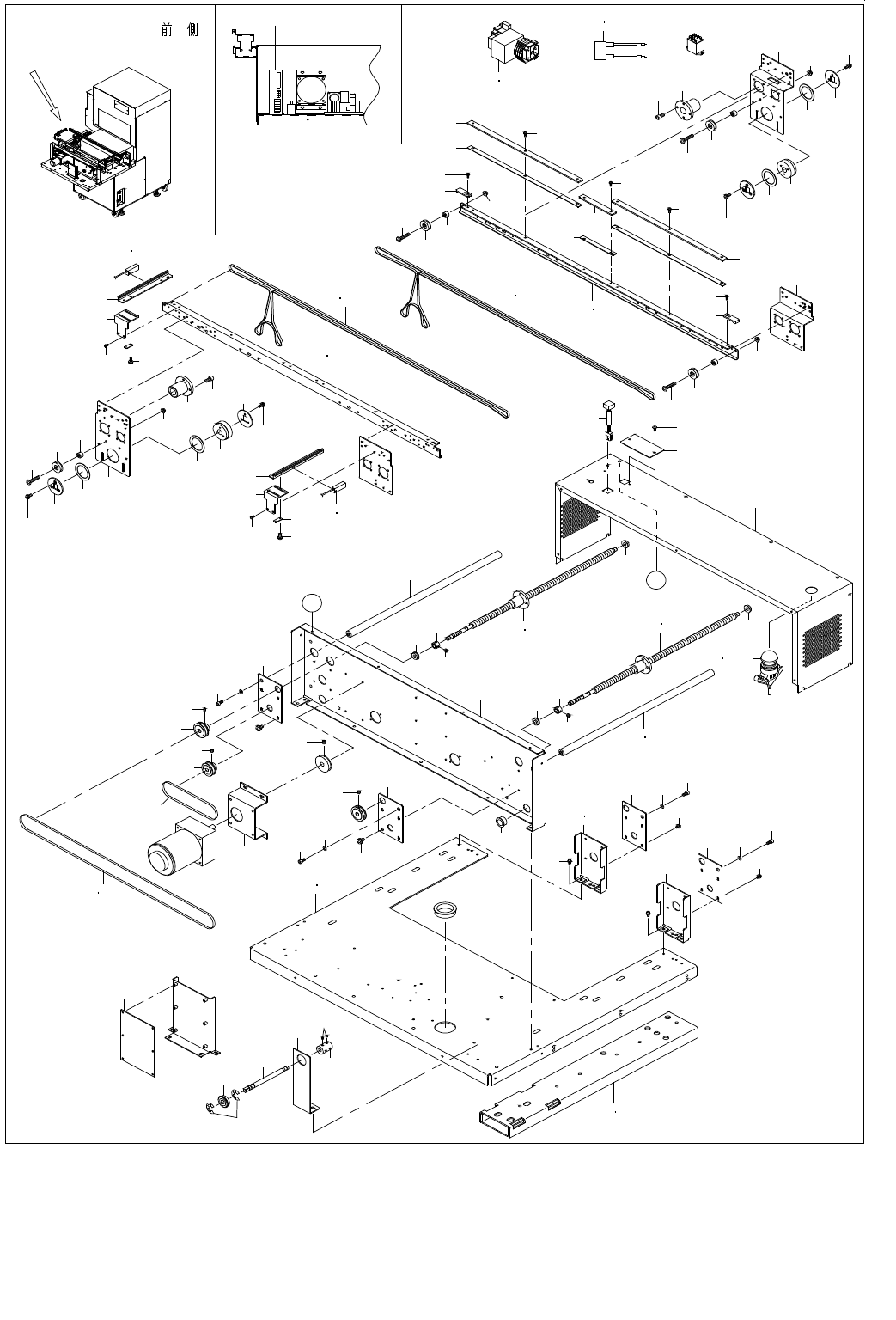 前 側