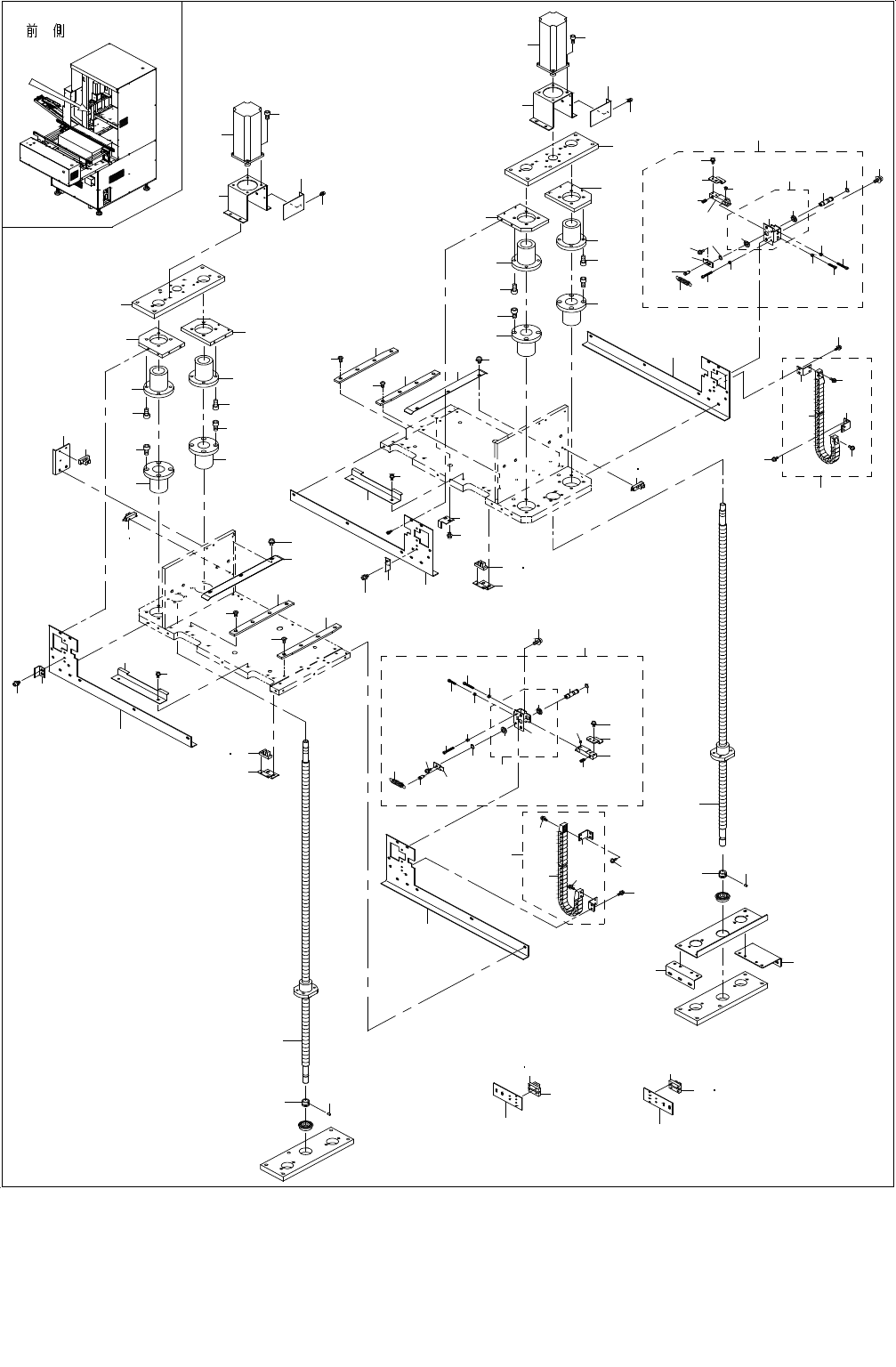 前 側