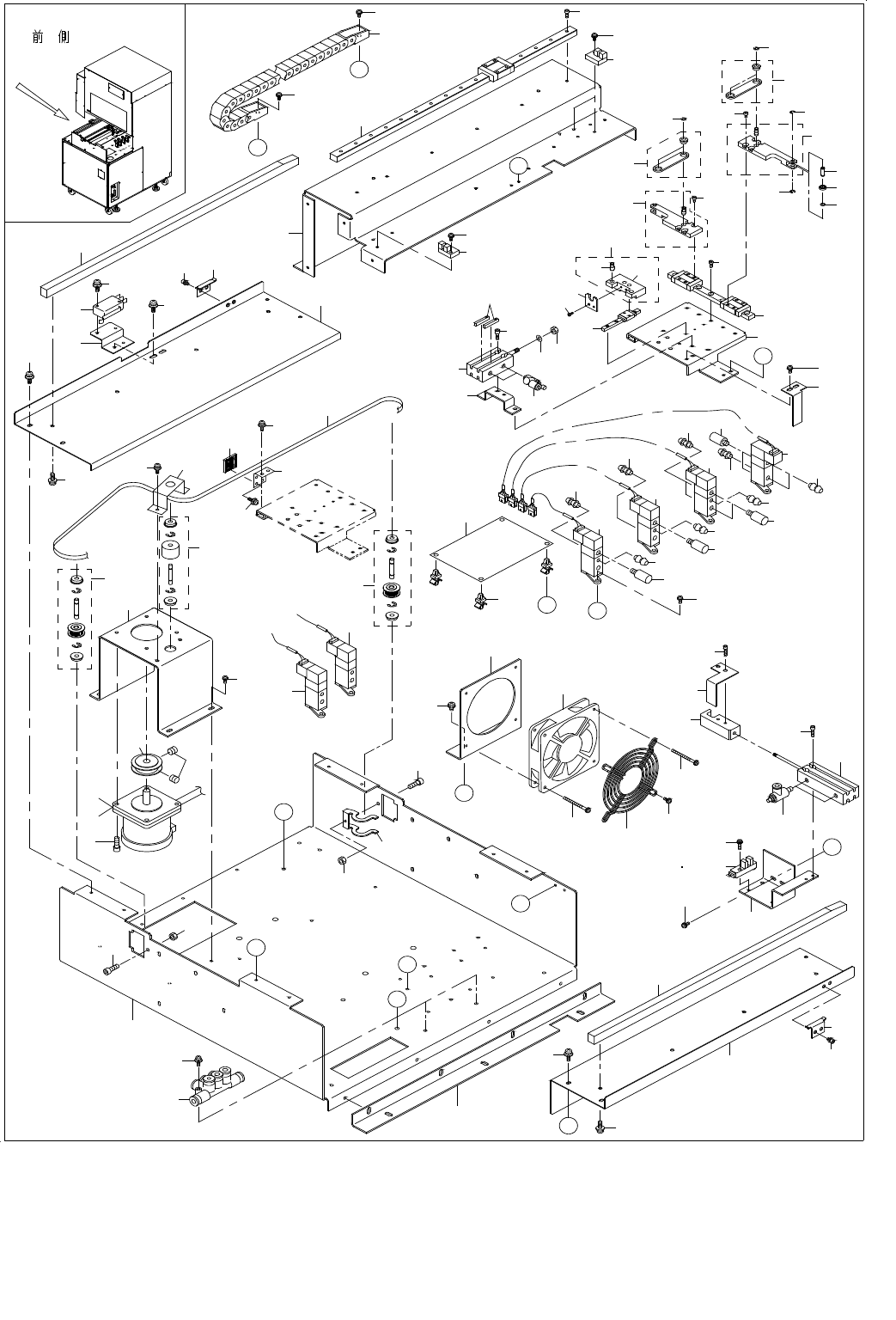 前 側