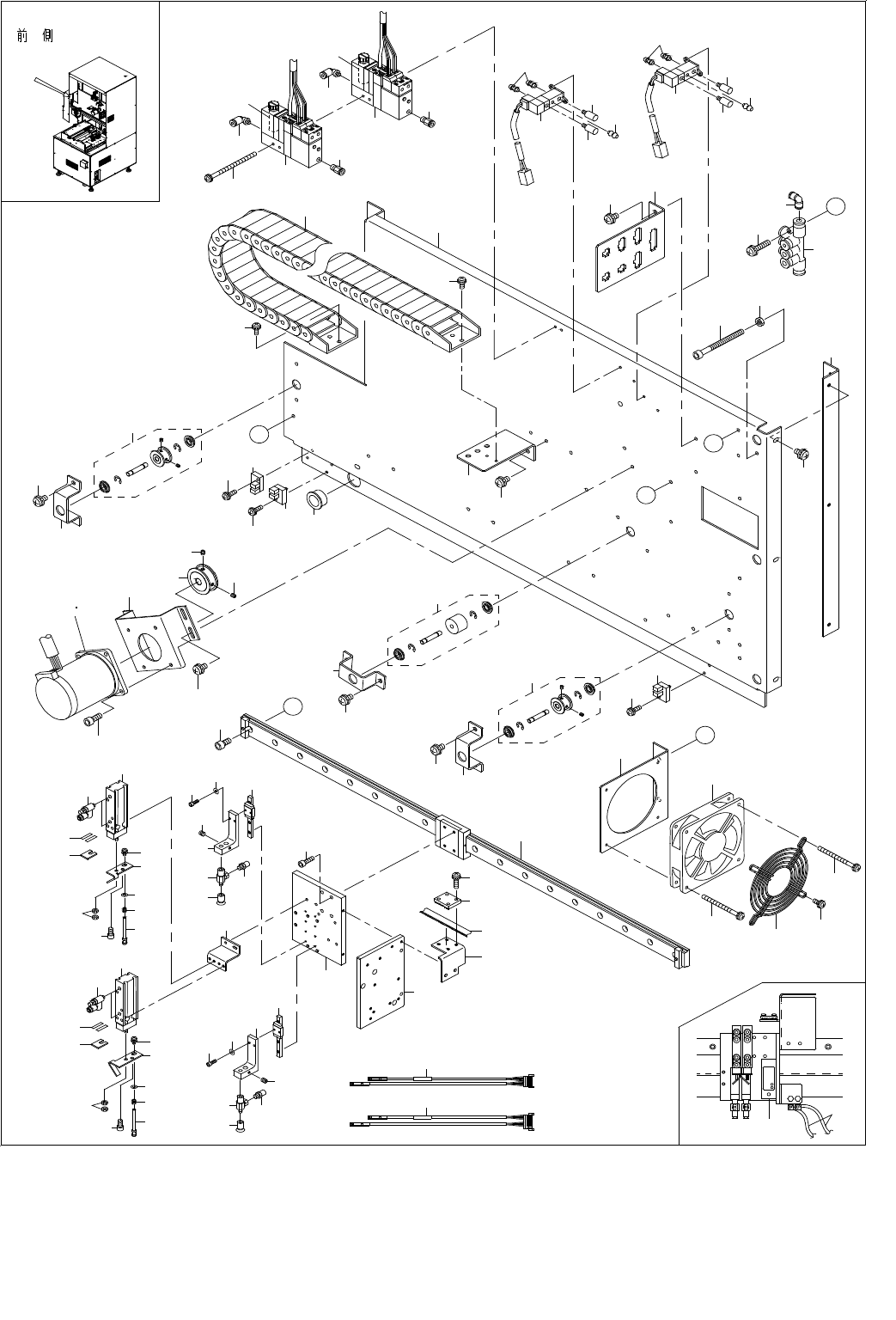 前 側