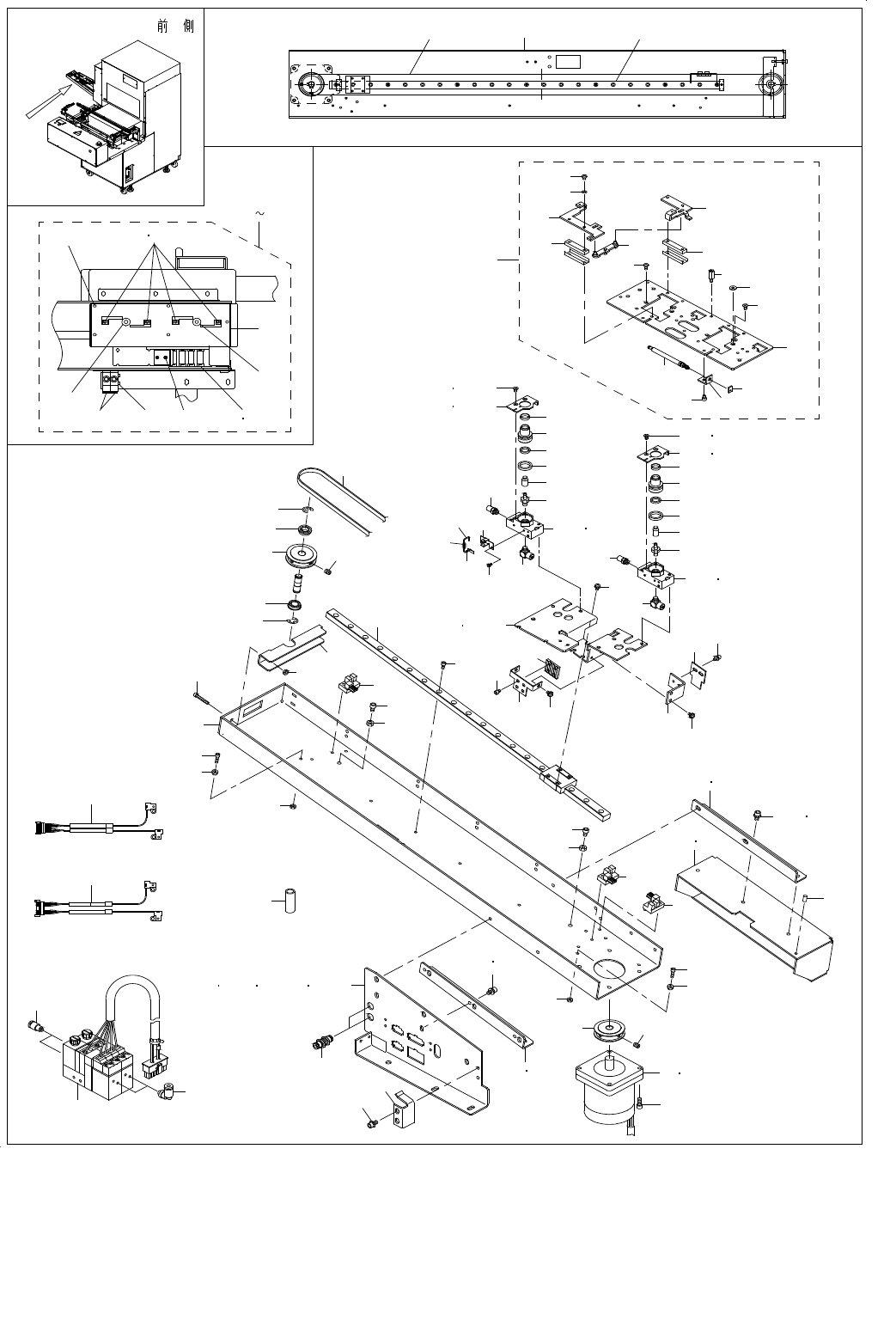 前 側

~