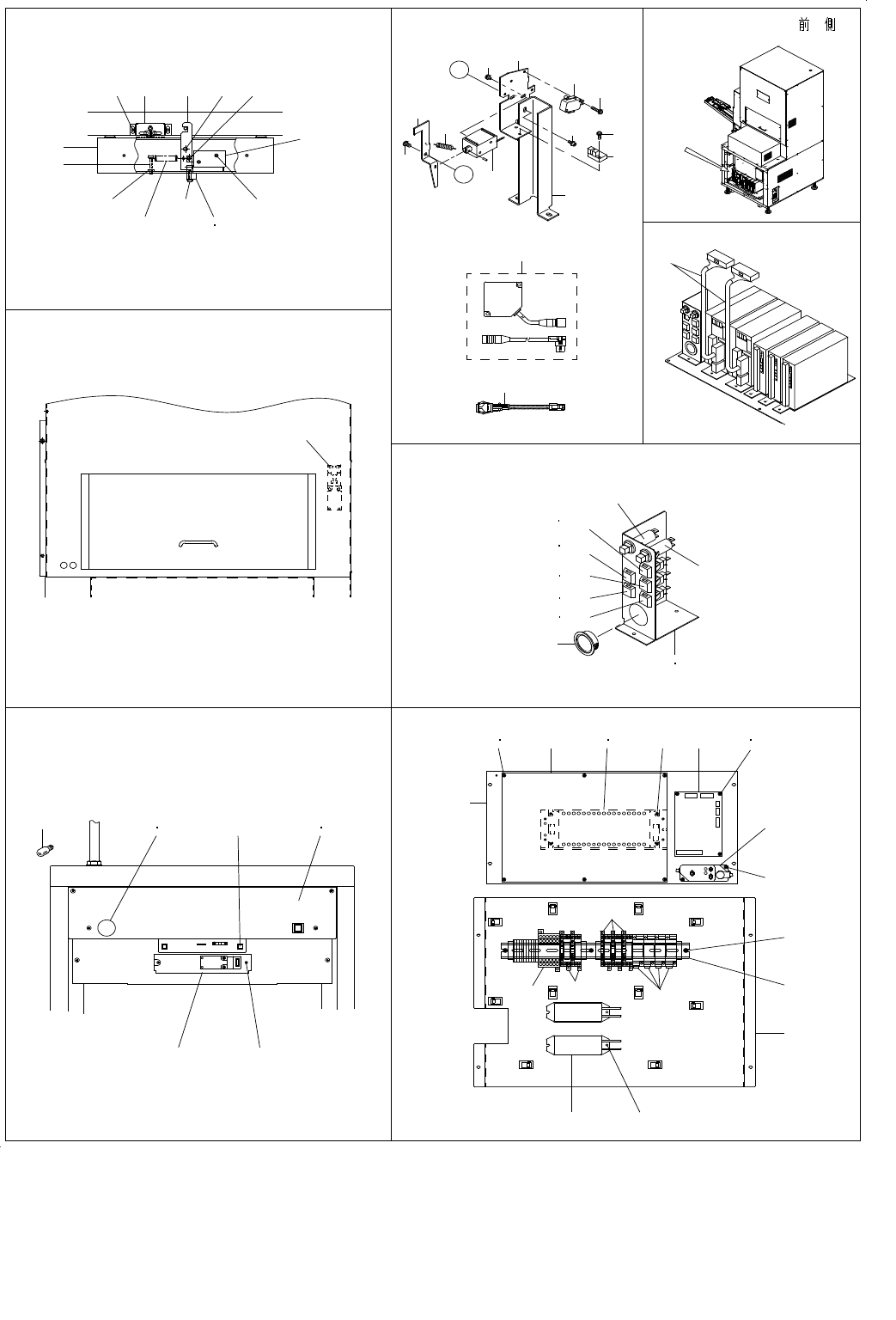 前　側