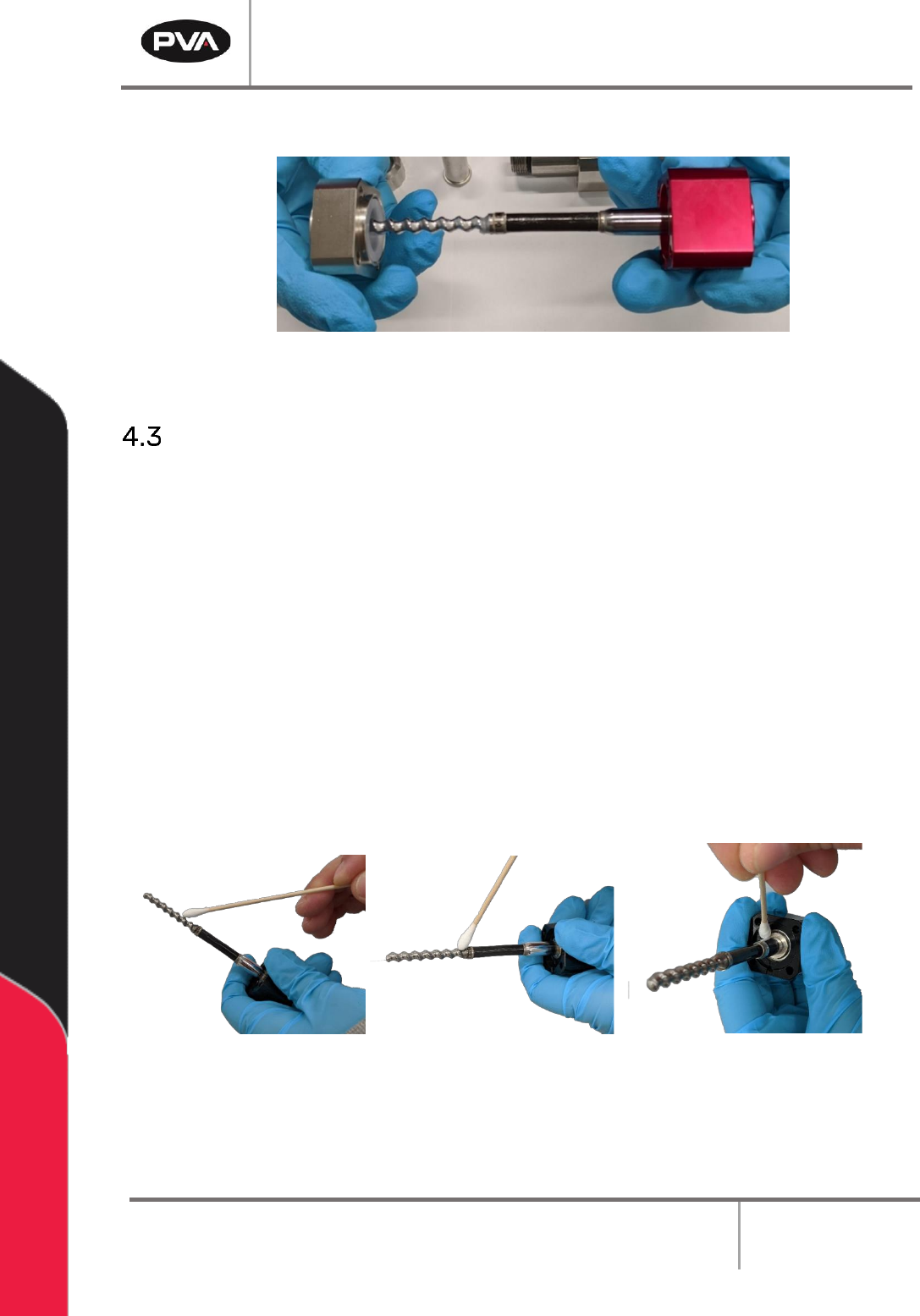 PVA

4.3