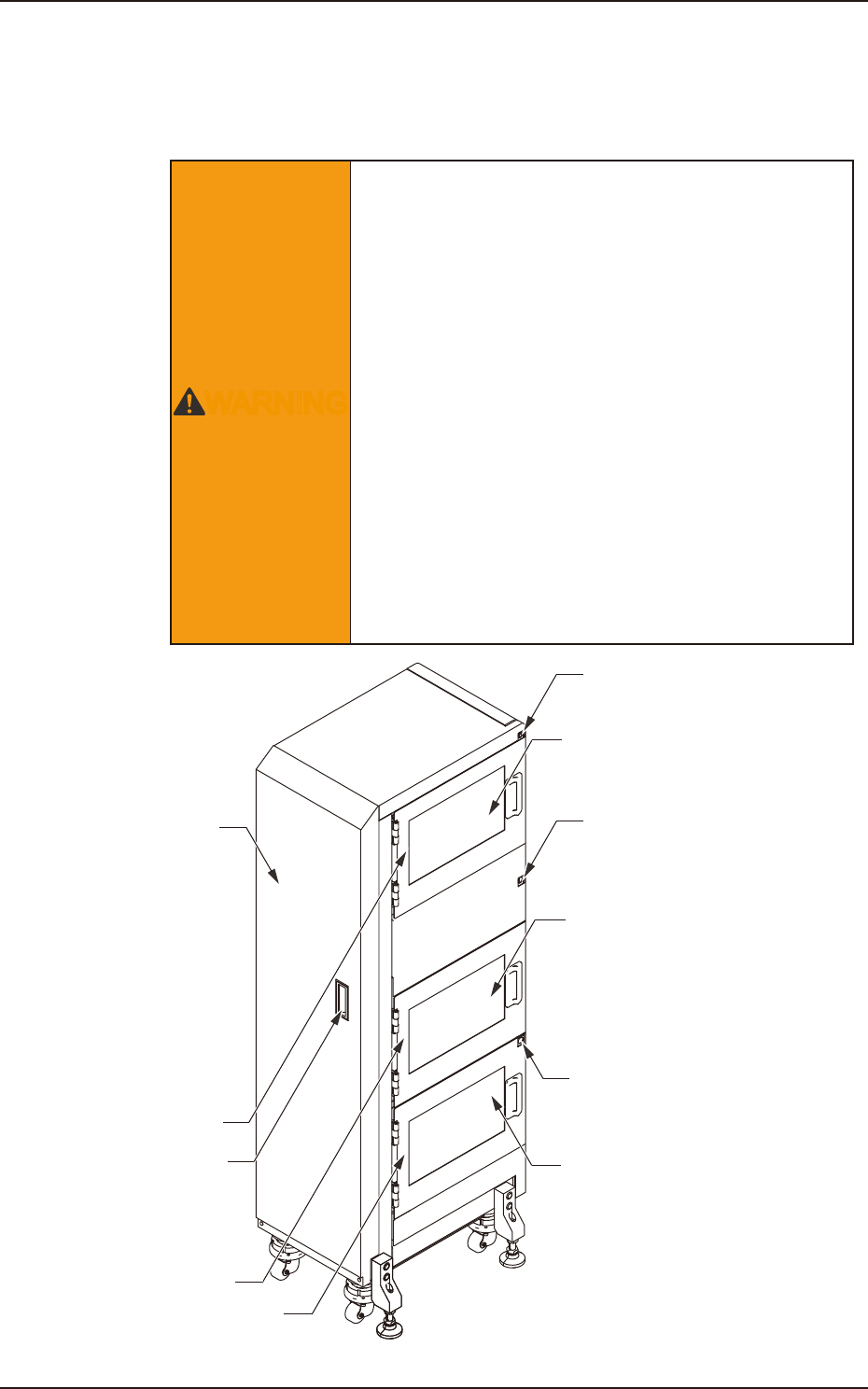 WARNING