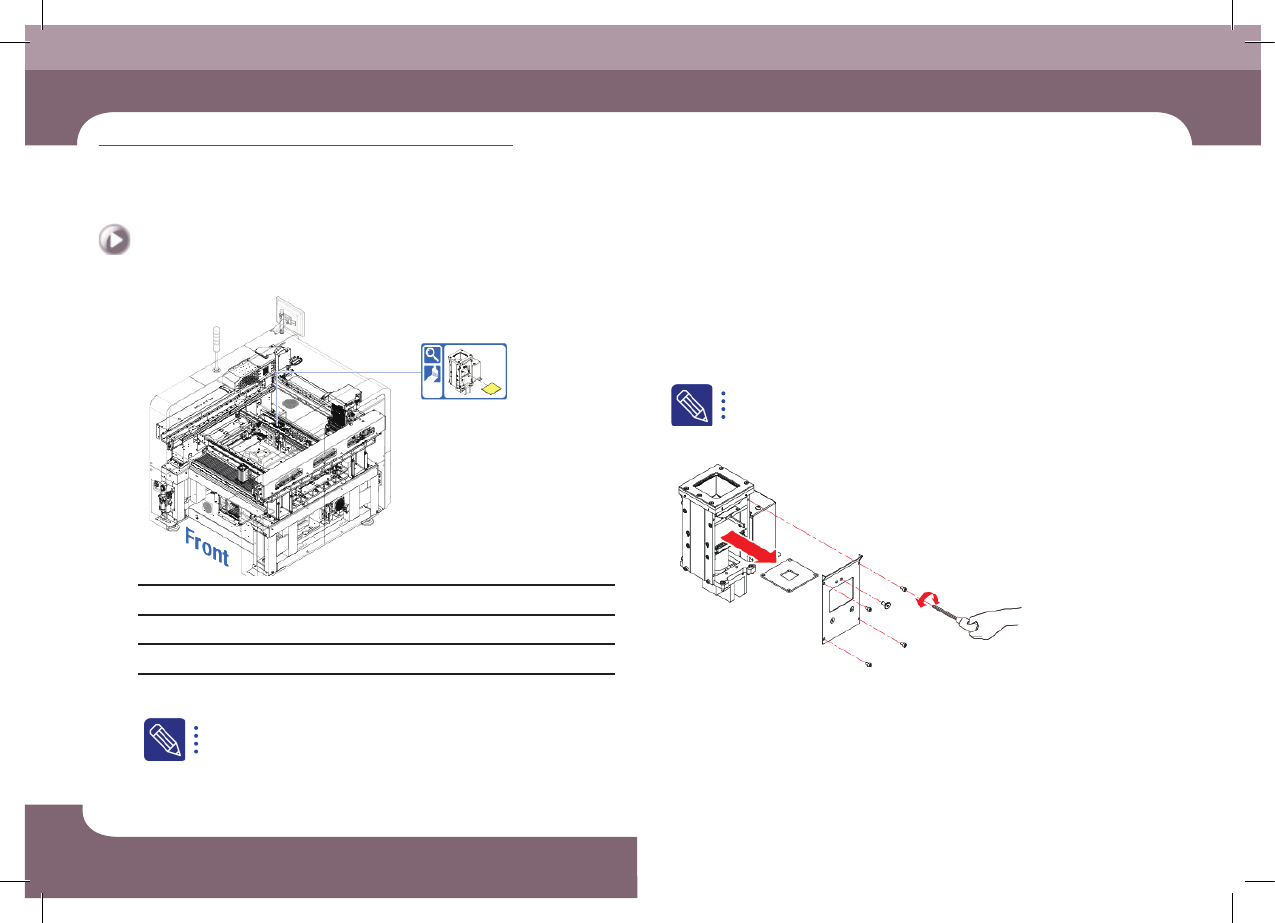 Front