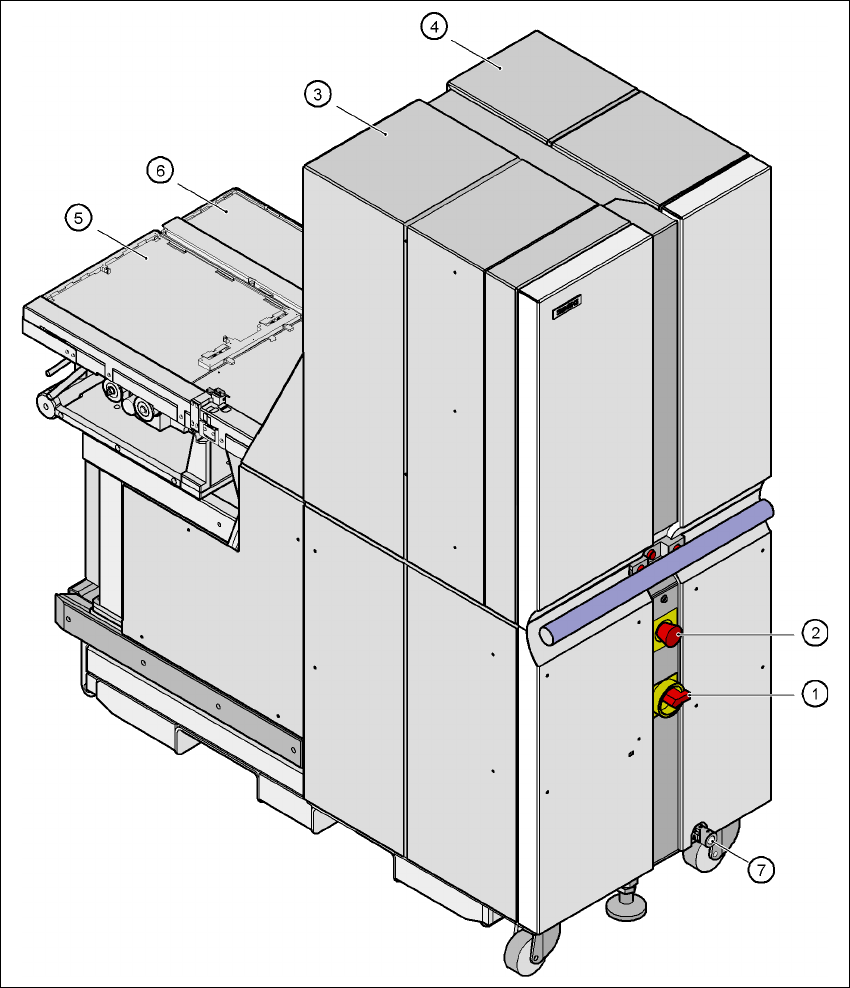 4
3
6
5
2
1
7