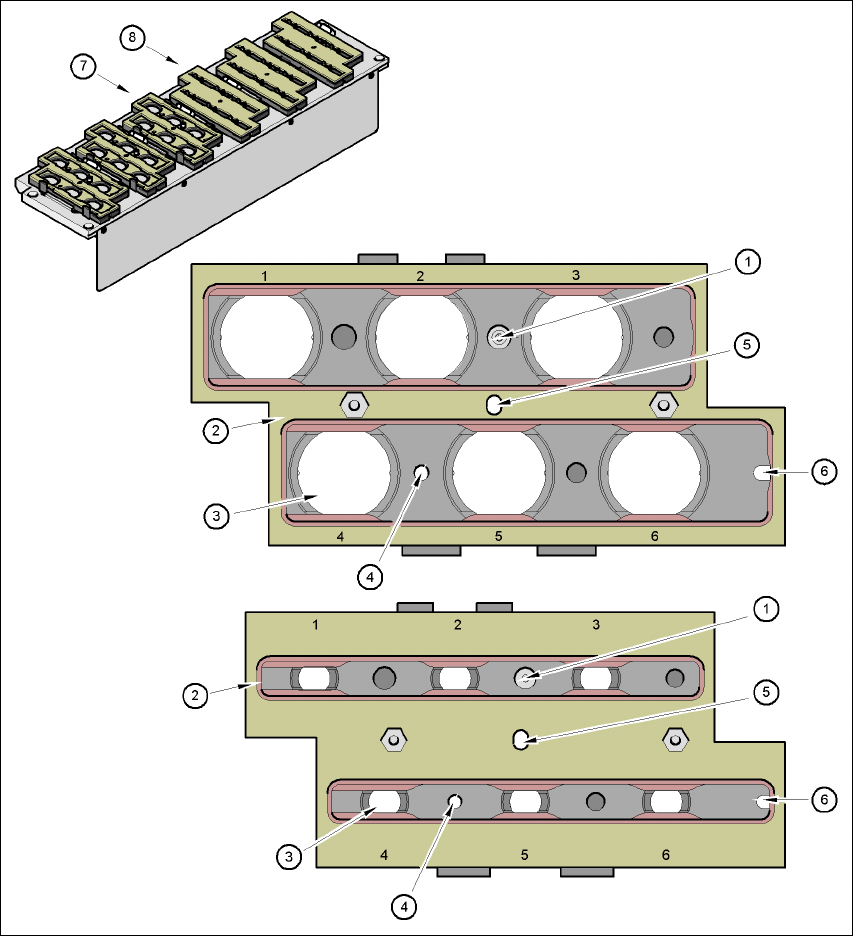 8
7
1 2 3
1
5
2
6
3
4 5 6
4
1 2 3
1
2
5
6
3
4 5 6
4