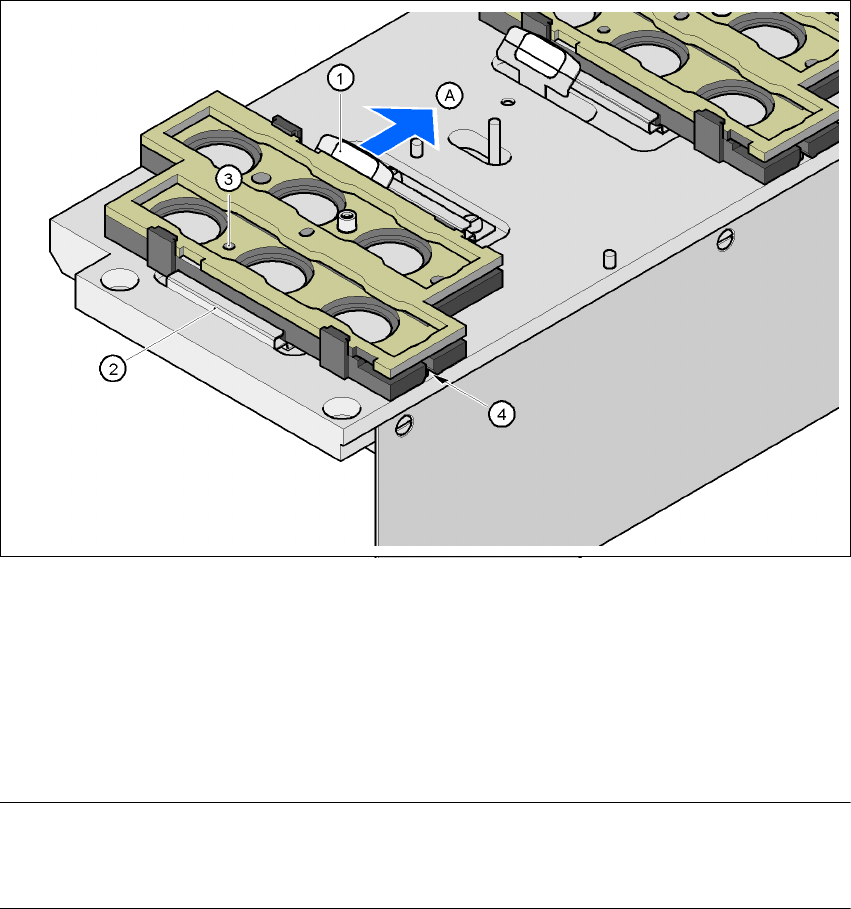 1
A
3
2
4