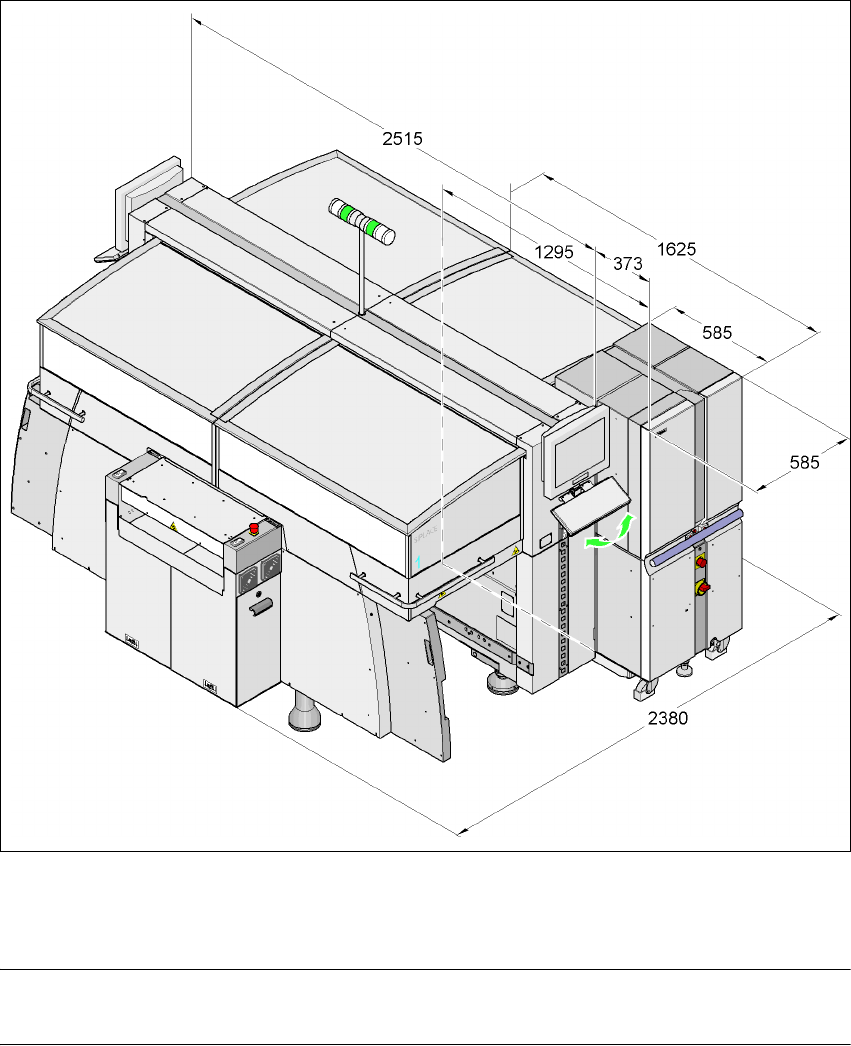 2515

1295

373

1625

585

585

2380