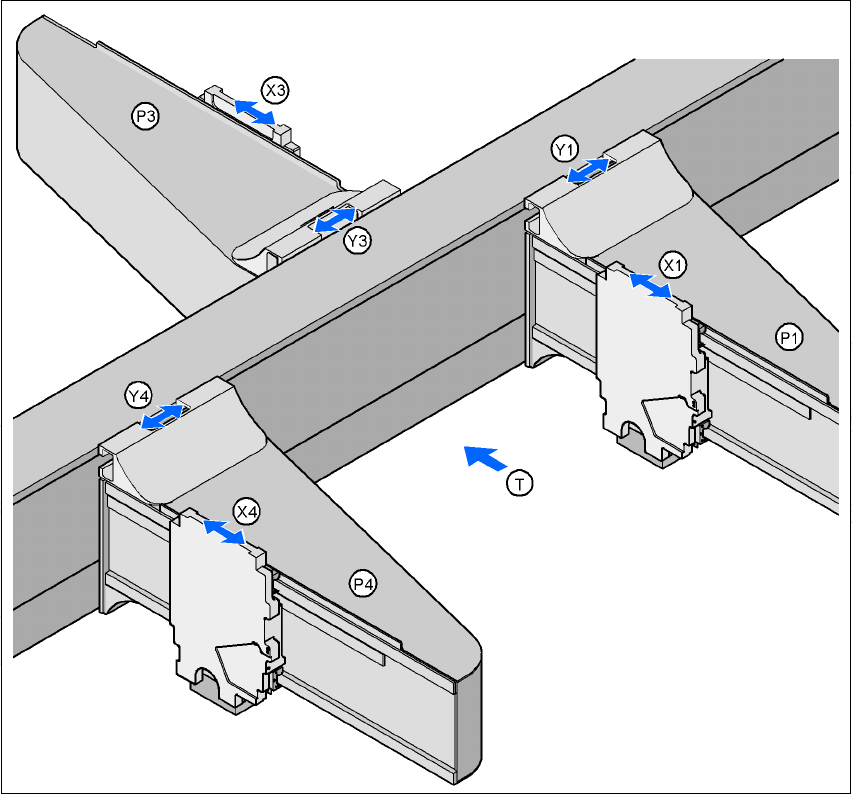 X3
P3
Y1
Y3
X1
P1
Y4
T
X4
P4