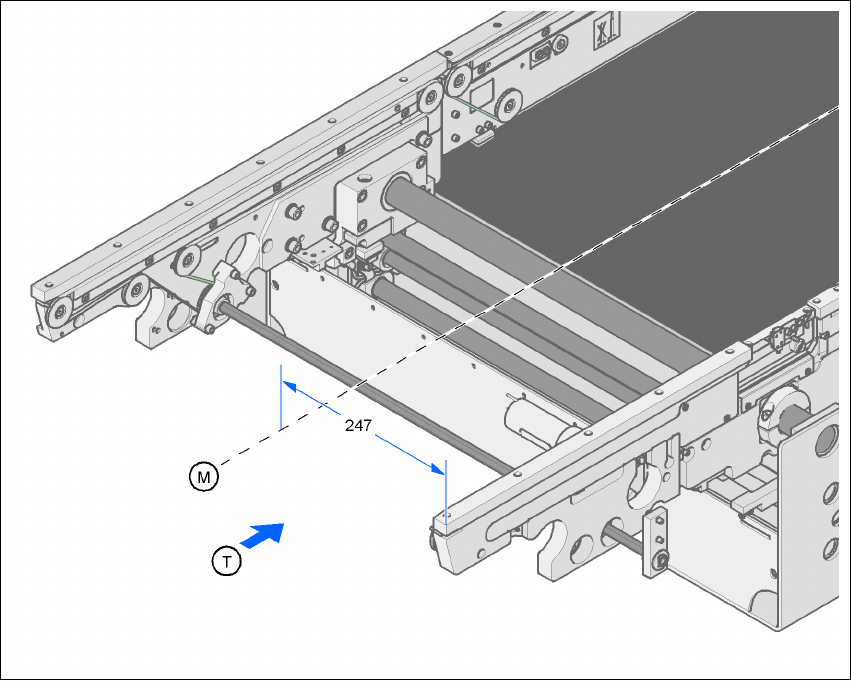 247

M

T