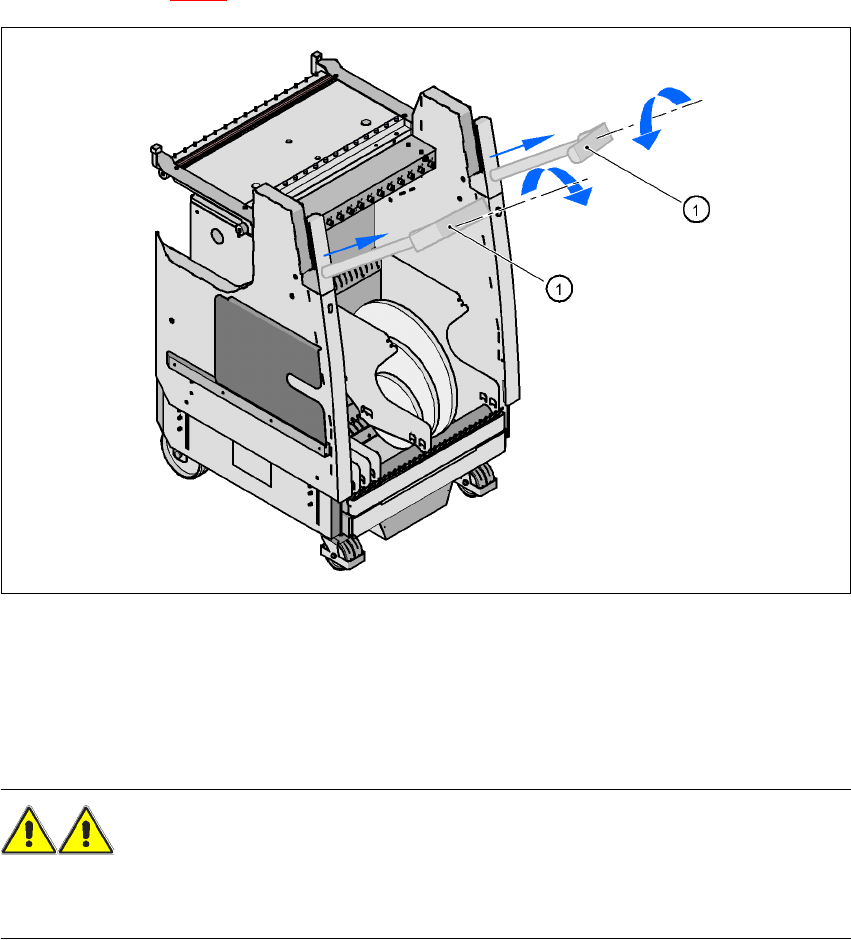 1

1