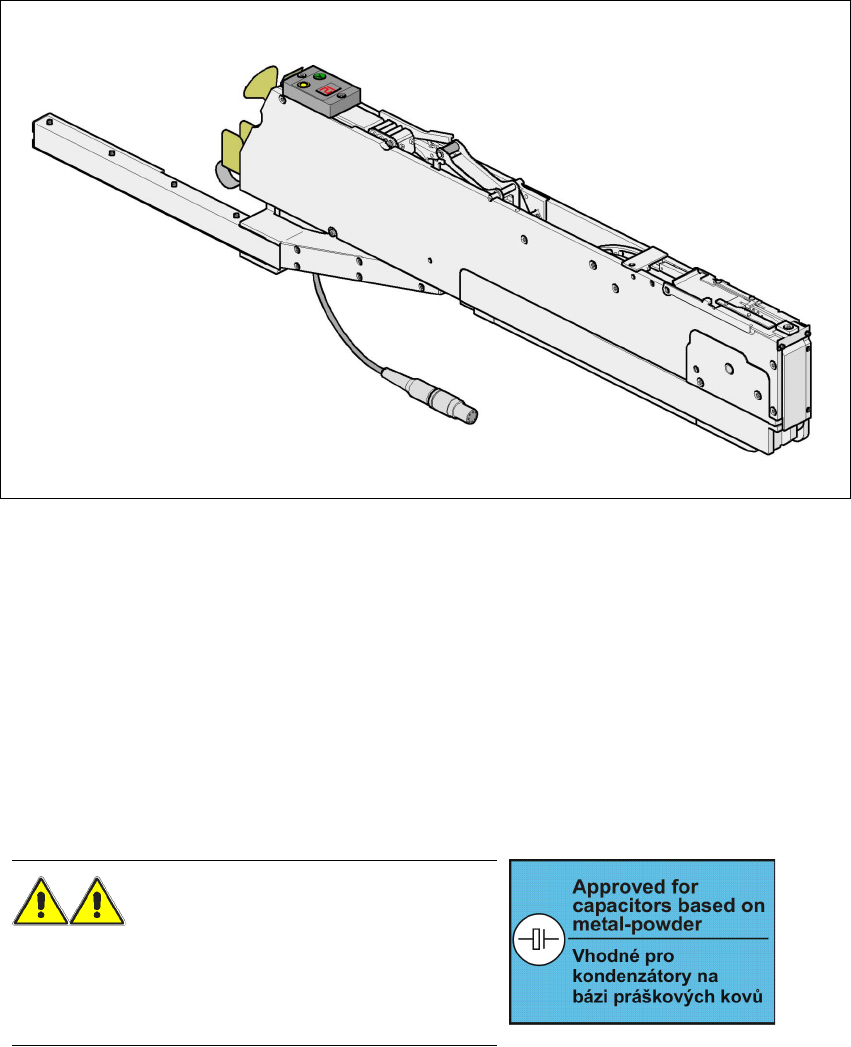 Approved for capacitors based on metal-powder

Vhodné pro kondenzátory na bázi práškových kovů