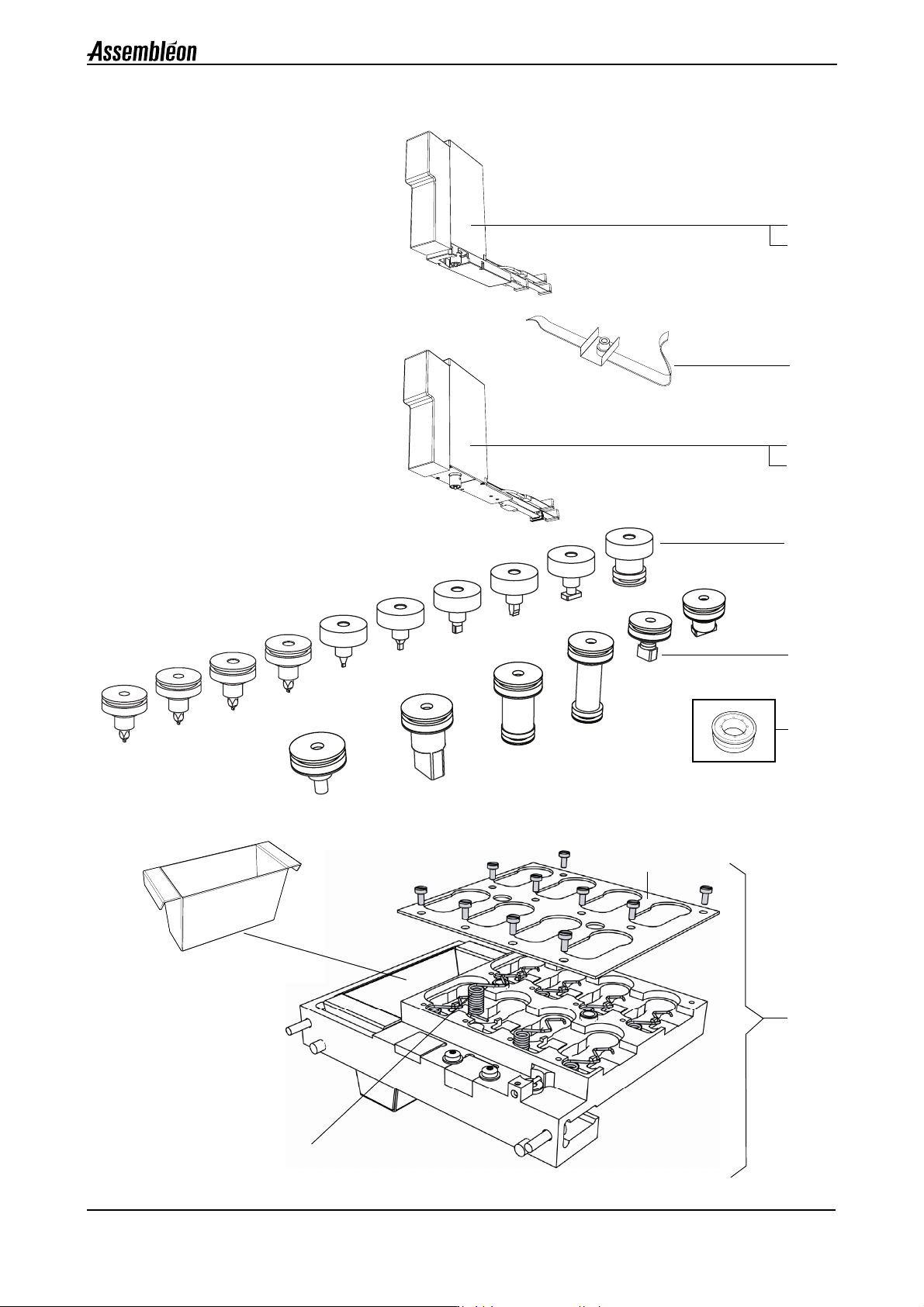 Assembléon