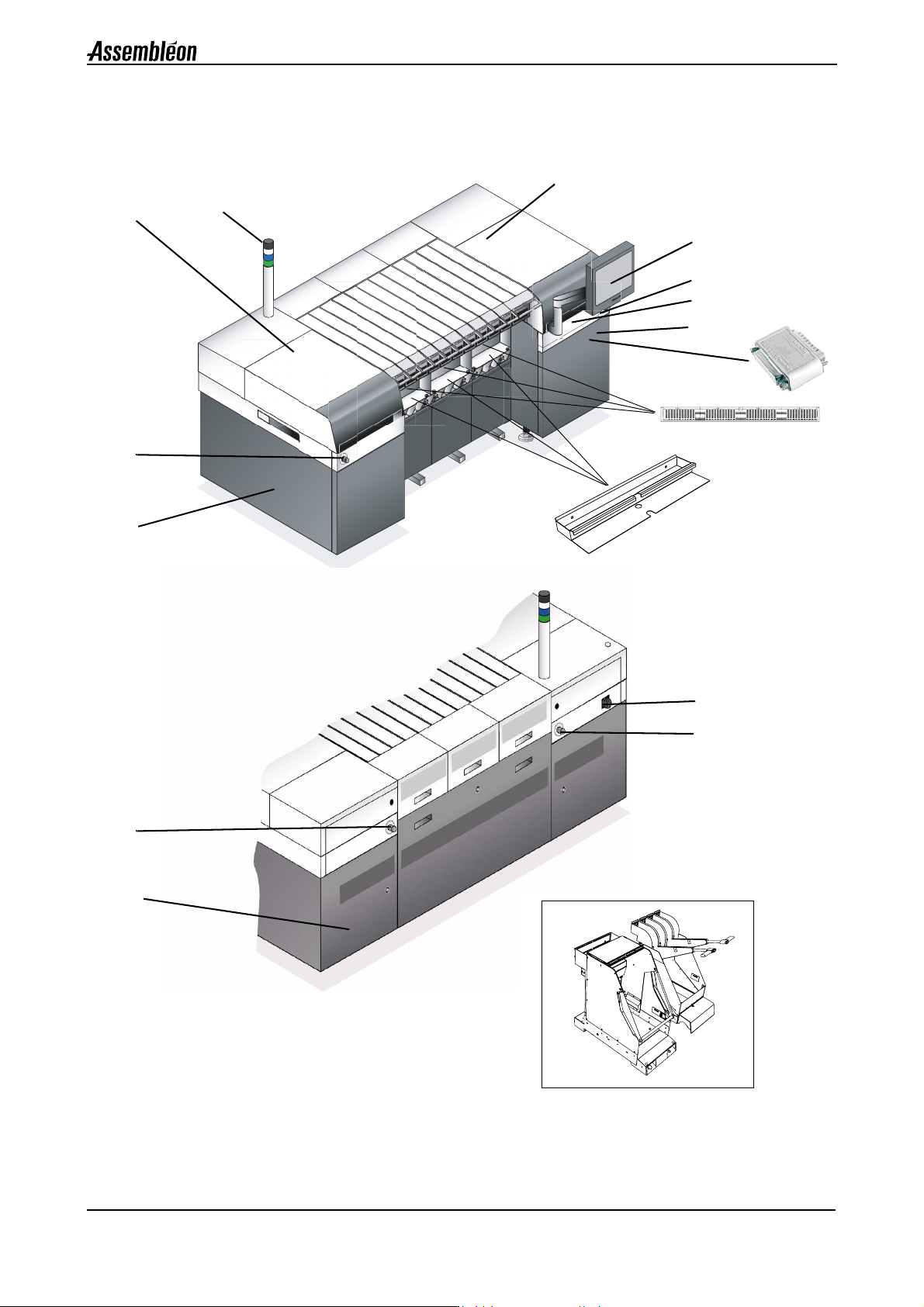 Assembléon