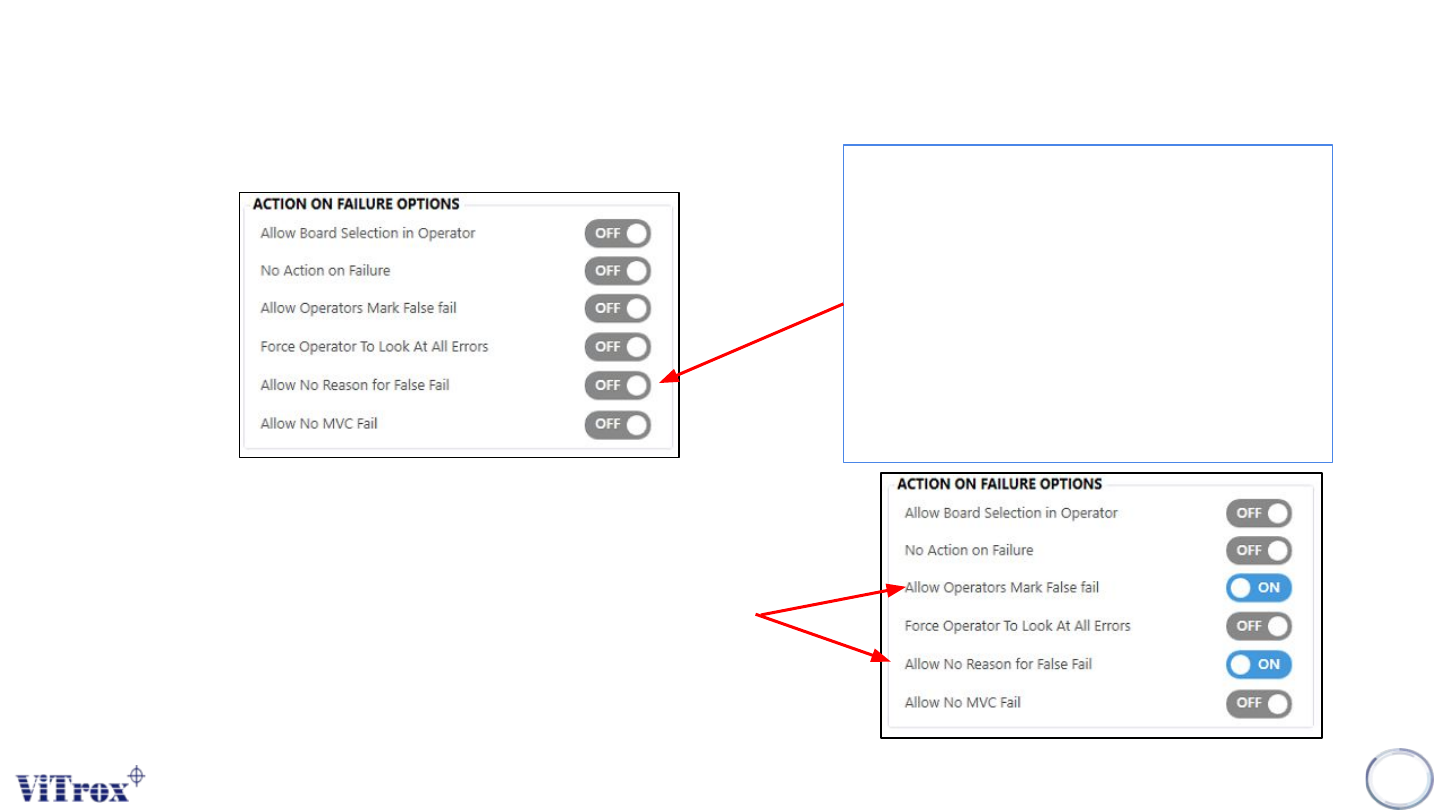 ACTION ON FAILURE OPTIONS

Allow Board Selection in Operator OFF

No Action on Failure OFF

Allow Operators Mark False fail OFF

Force Operator To Look At All Errors OFF

Allow No Reason for False Fail OFF

Allow No MVC Fail OFF

ACTION ON FAILURE OPTIONS

Allow Board Selection in Operator OFF

No Action on Failure OFF

Allow Operators Mark False fail ON

Force Operator To Look At All Errors OFF

Allow No Reason for False Fail ON

Allow No MVC Fail OFF

ViTrox