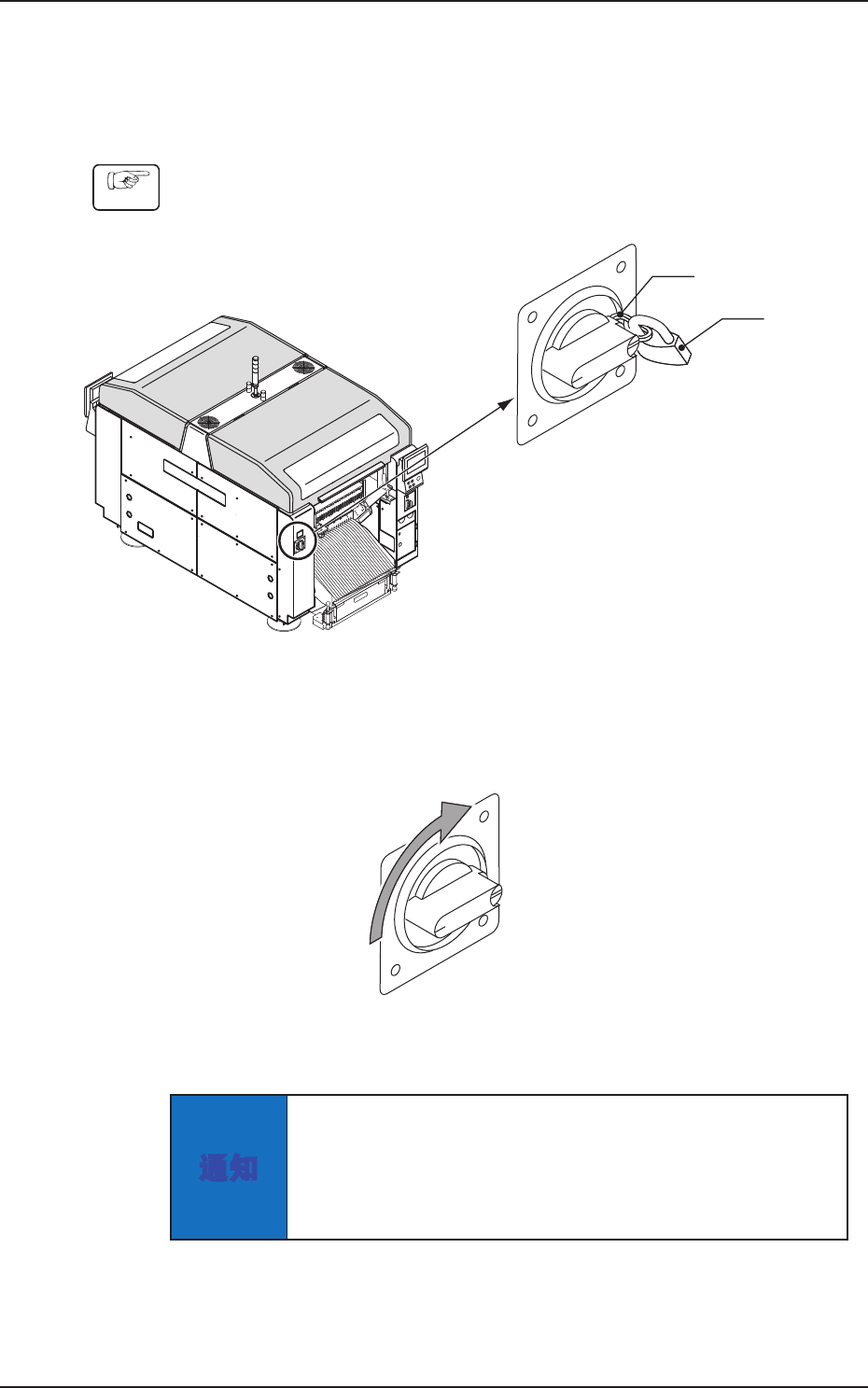 通知