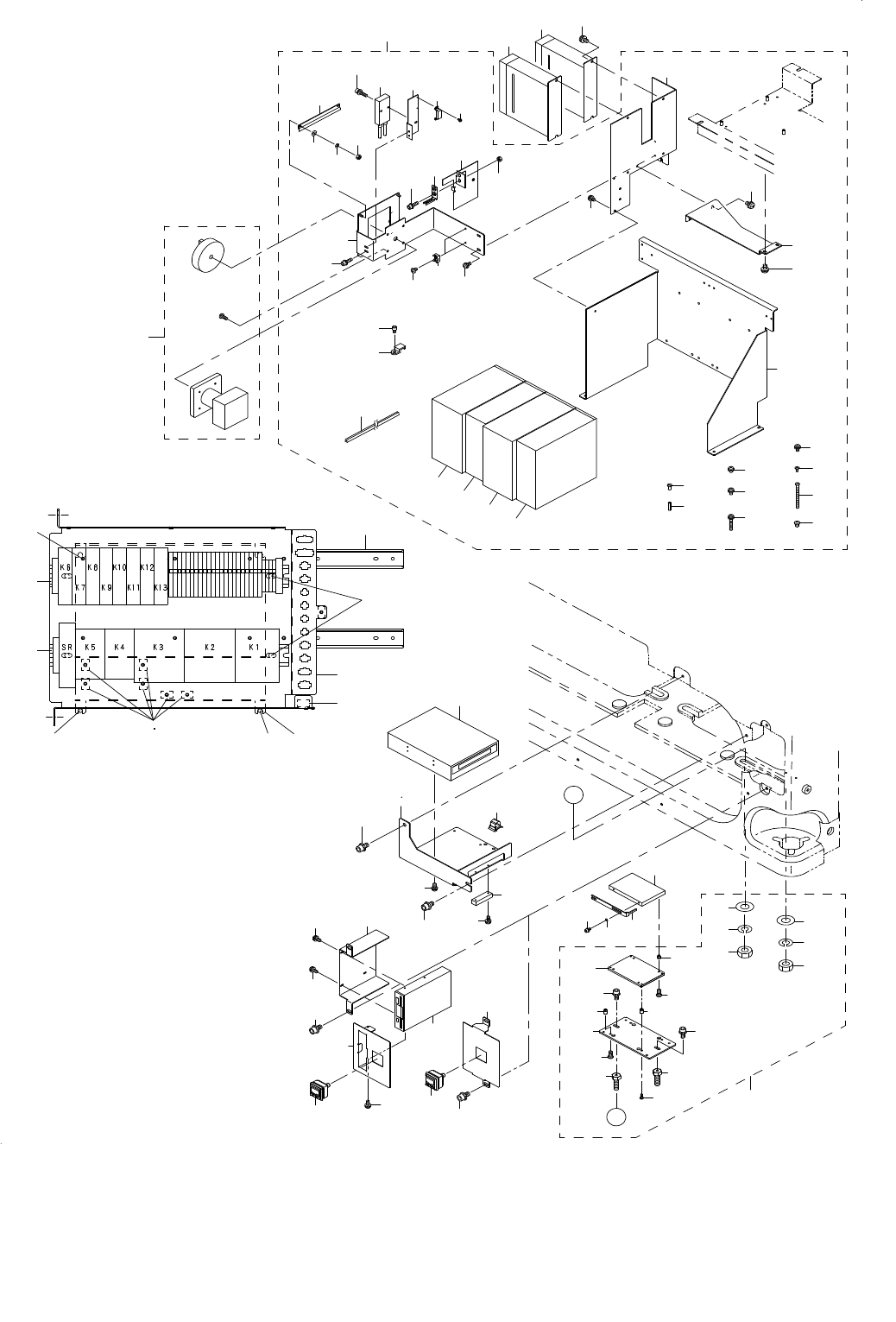 K6
K8
K10
K12
K7
K9
K11
K13
SR
K5
K4
K3
K2
K1