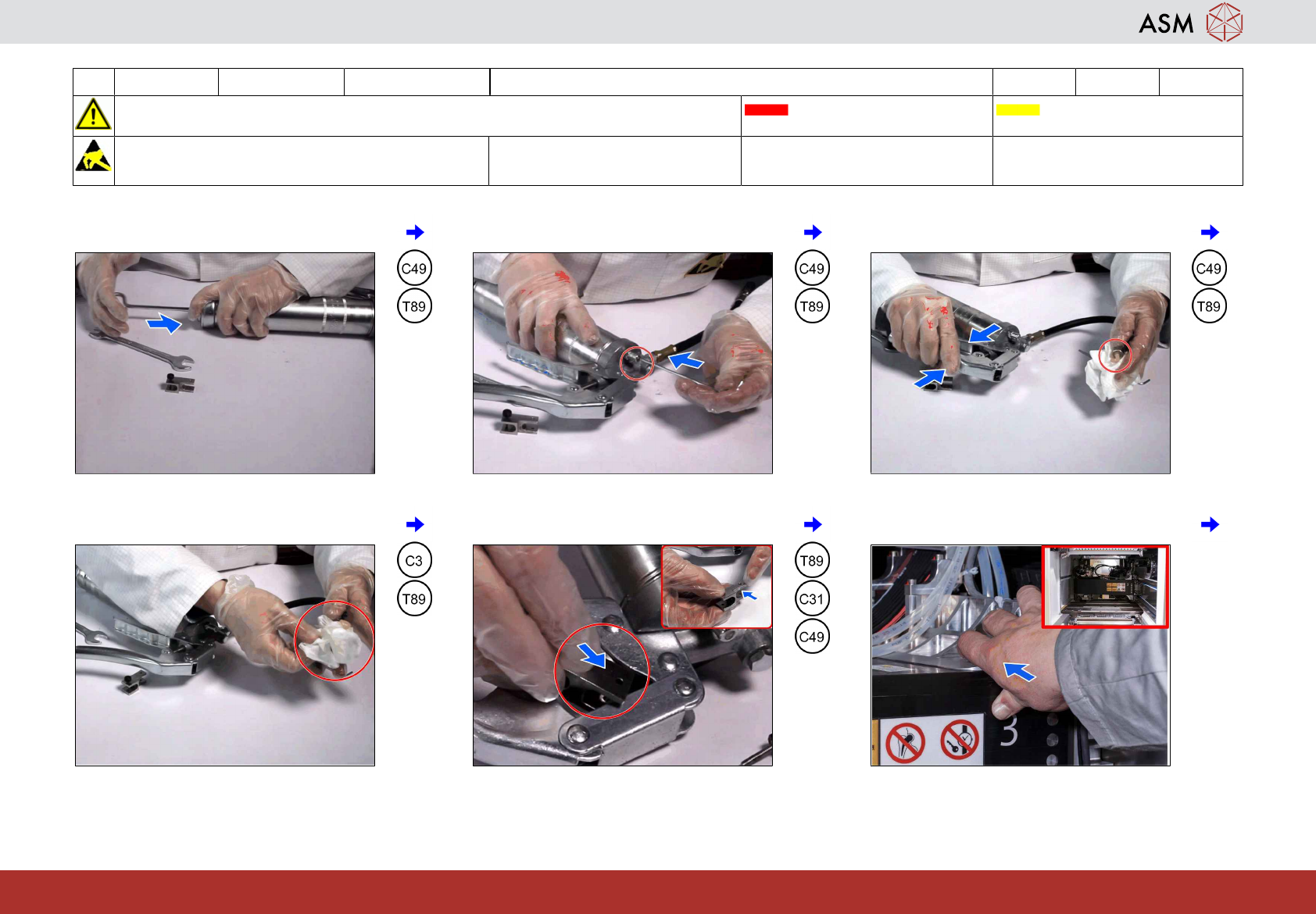 ASM

C49
T89

C49
T89

C49
T89

C3
T89

T89
C31
C49

3