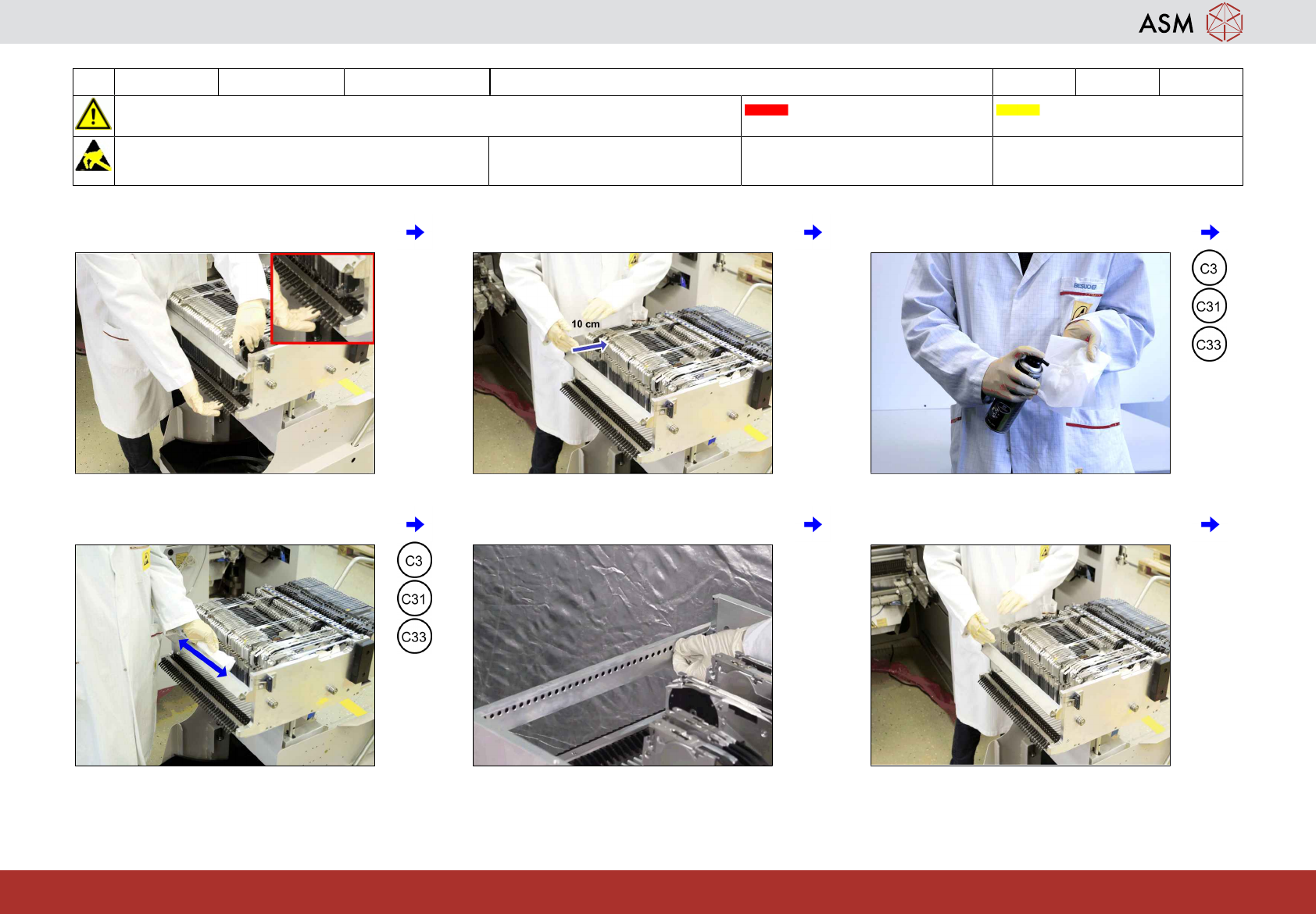 ASM

10 cm

BESUCHER

C3
C31
C33

C3
C31
C33