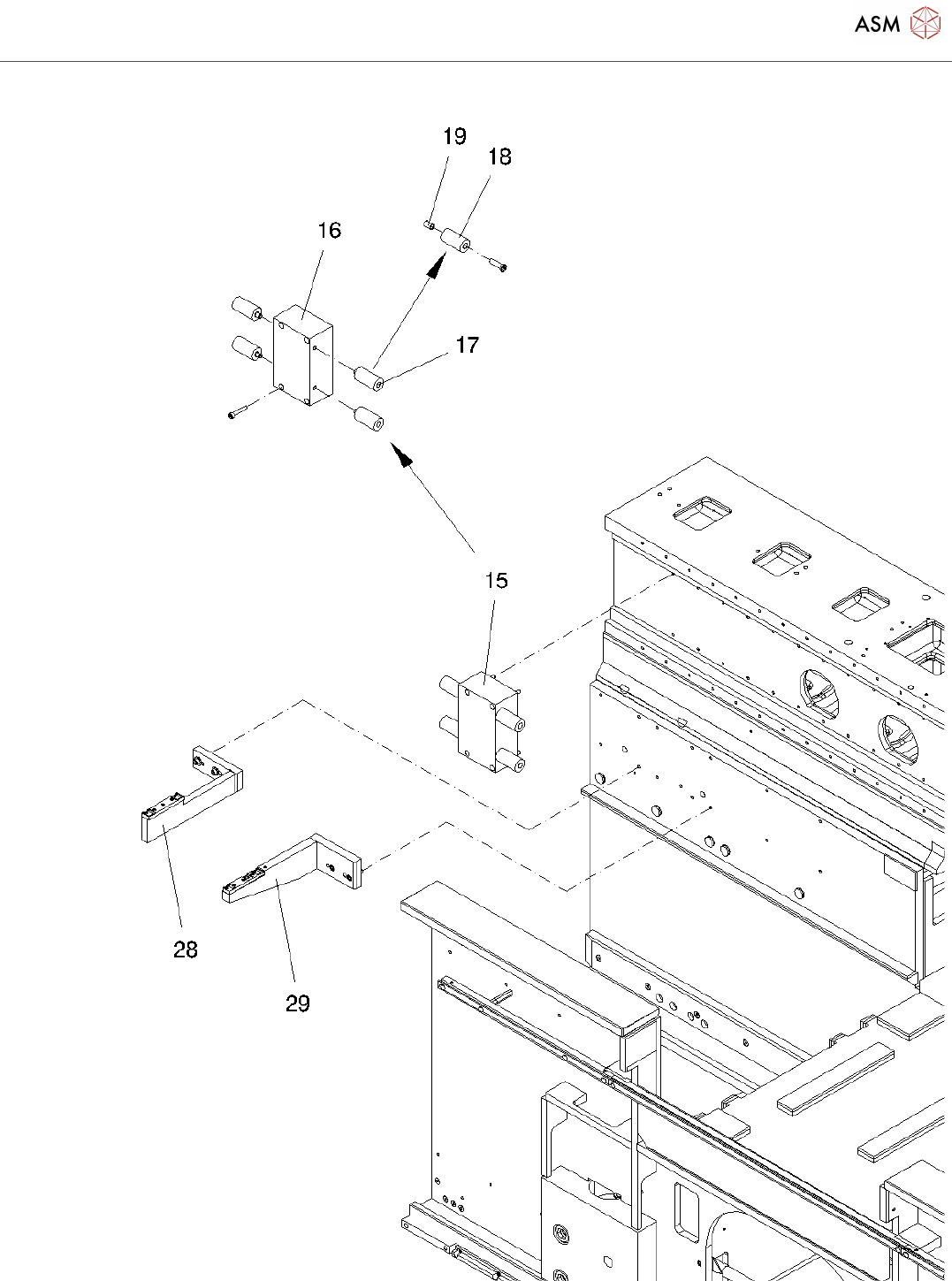 ASM

19
18
16
17
15
28
29