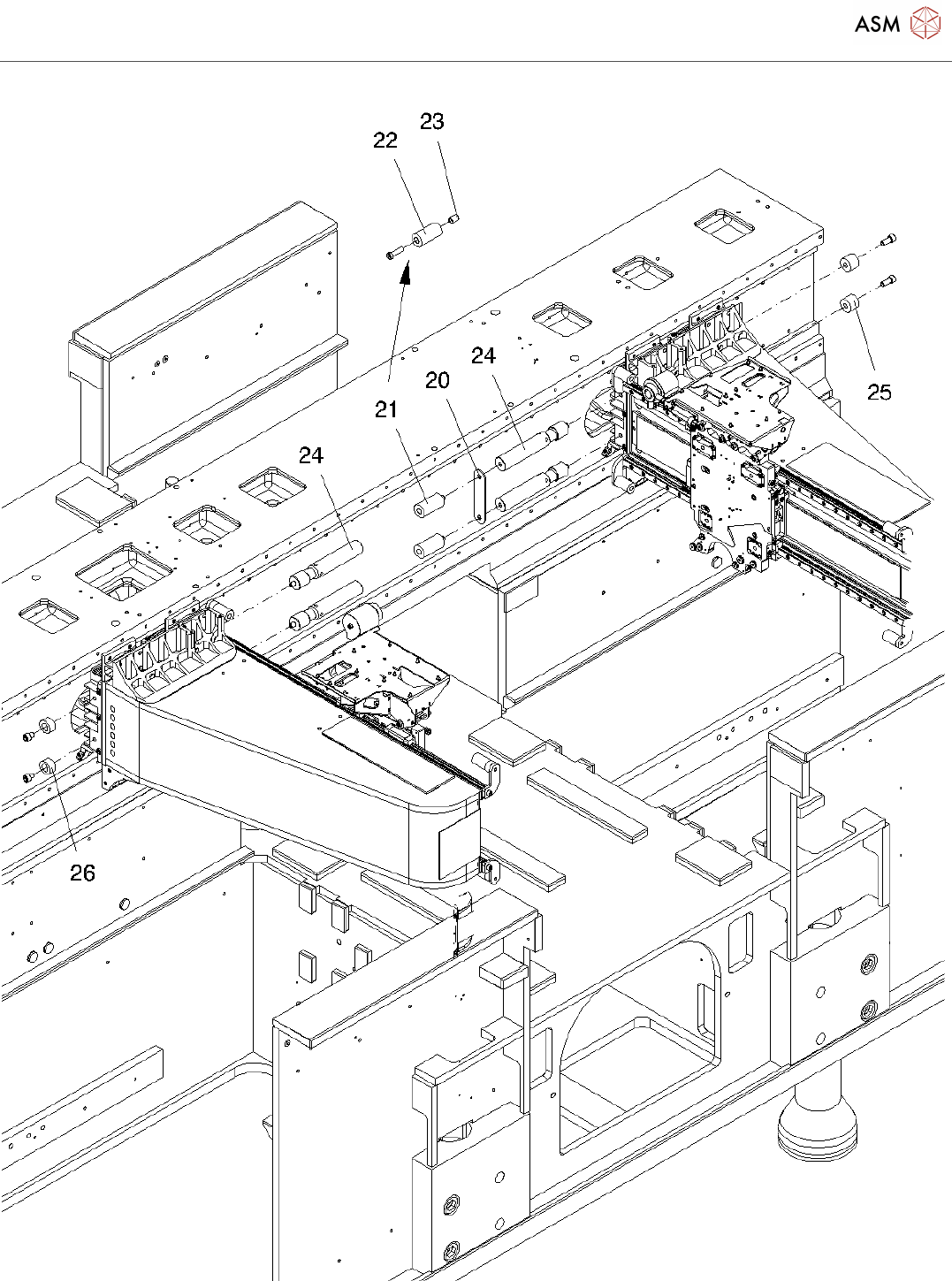 ASM

23
22
24
20
21
25
24
26